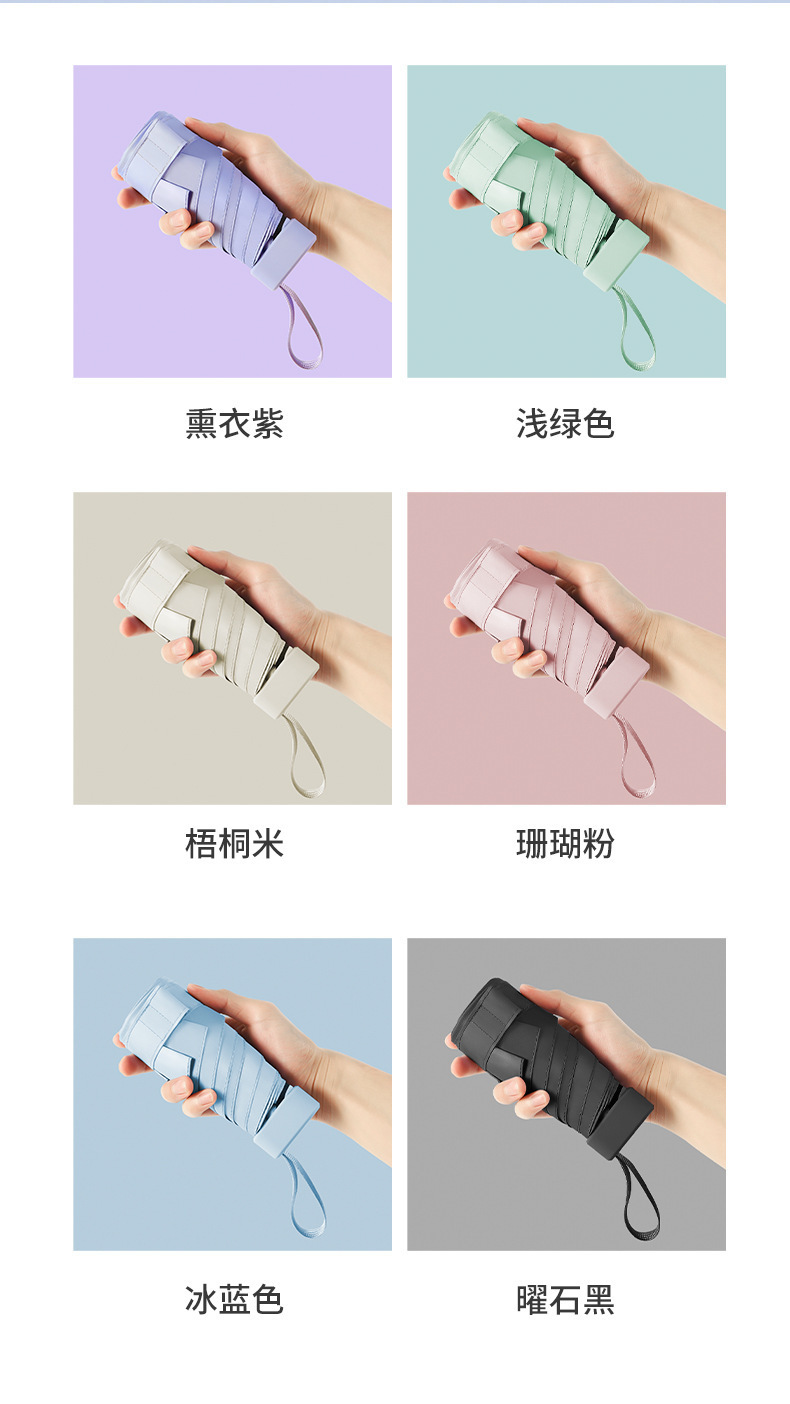 熏衣紫

浅绿色

梧桐米

珊瑚粉

冰蓝色

曜石黑