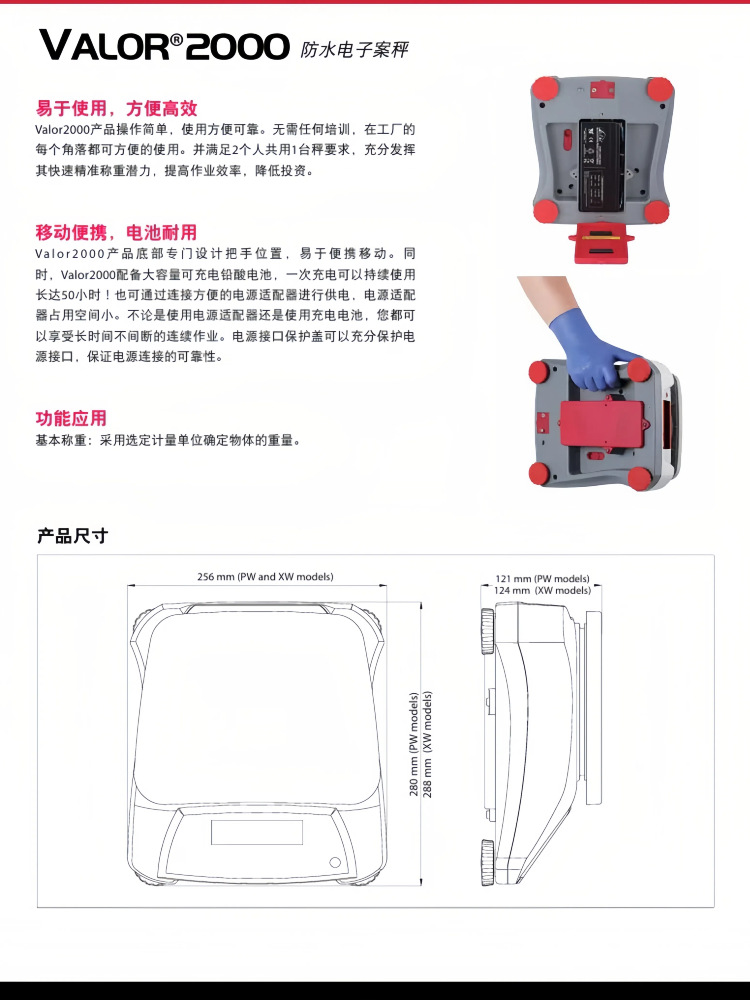 VALOR® 2000 防水电子案秤

易于使用，方便高效
Valor2000产品操作简单，使用方便可靠。无需任何培训，在工厂的每个角落都可方便的使用。并满足2个人共用1台秤要求，充分发挥其快速精准称重潜力，提高作业效率，降低投资。

移动便携，电池耐用
Valor2000产品底部专门设计把手位置，易于便携移动。同时，Valor2000配备大容量可充电铅酸电池，一次充电可以持续使用长达50小时！也可通过连接方便的电源适配器进行供电，电源适配器占用空间小。不论是使用电源适配器还是使用充电电池，您都可以享受长时间不间断的连续作业。电源接口保护盖可以充分保护电源接口，保证电源连接的可靠性。

功能应用
基本称重：采用选定计量单位确定物体的重量。

产品尺寸

256 mm (PW and XW models)

280 mm (PW models)
288 mm (XW models)

121 mm (PW models)
124 mm (XW models)