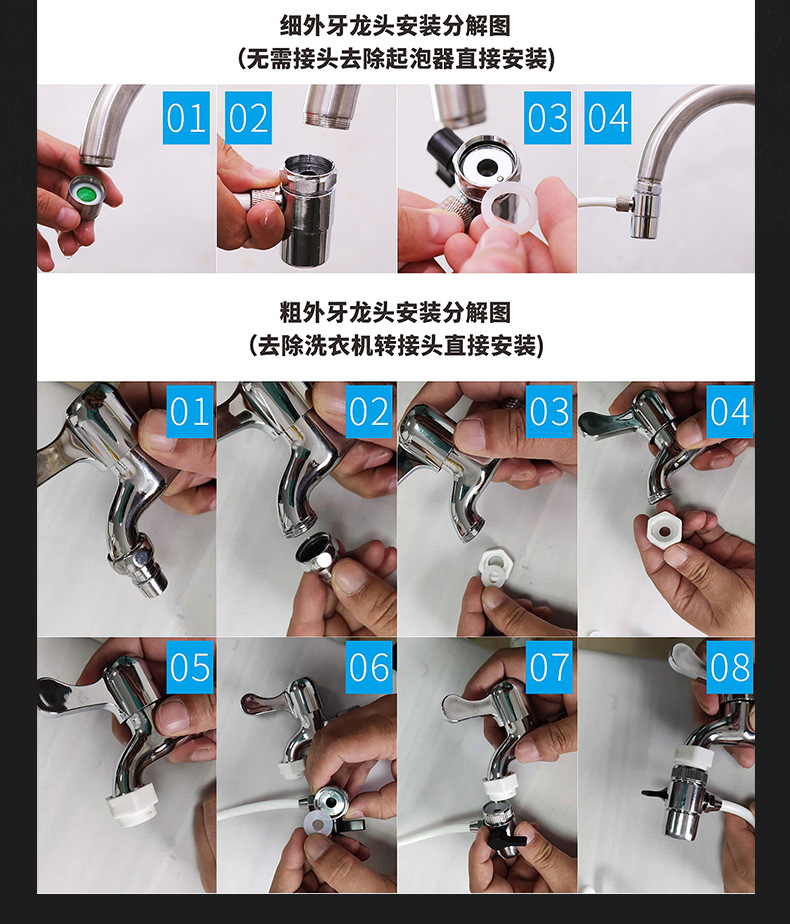 细外牙龙头安装分解图
(无需接头去除起泡器直接安装)

01 02 03 04

粗外牙龙头安装分解图
(去除洗衣机转接头直接安装)

01 02 03 04

05 06 07 08