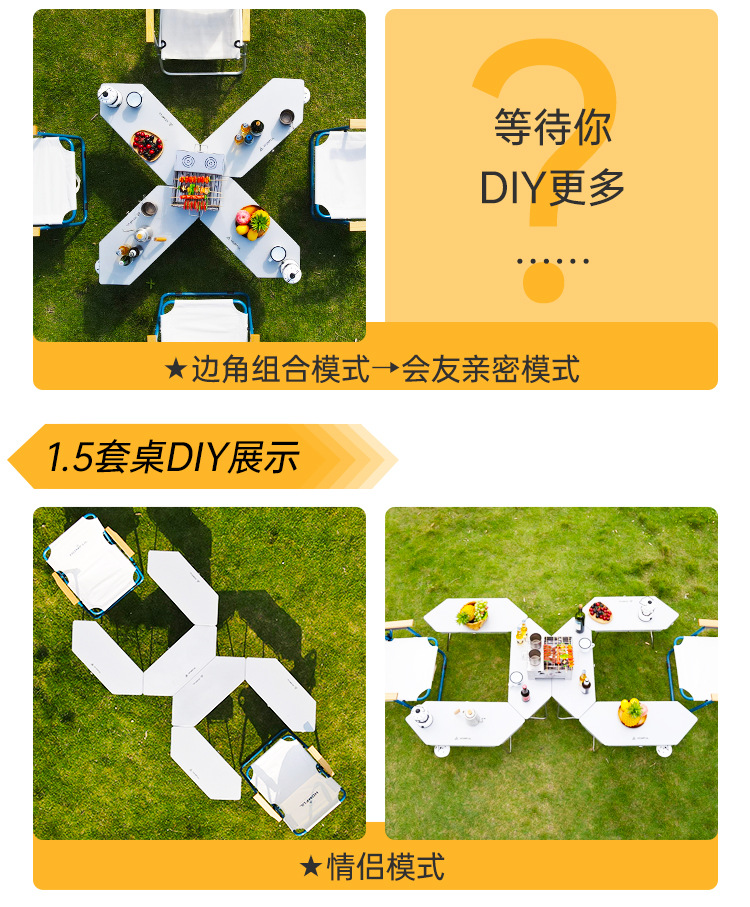 等待你
DIY更多
......

★边角组合模式→会友亲密模式

1.5套桌DIY展示

★情侣模式