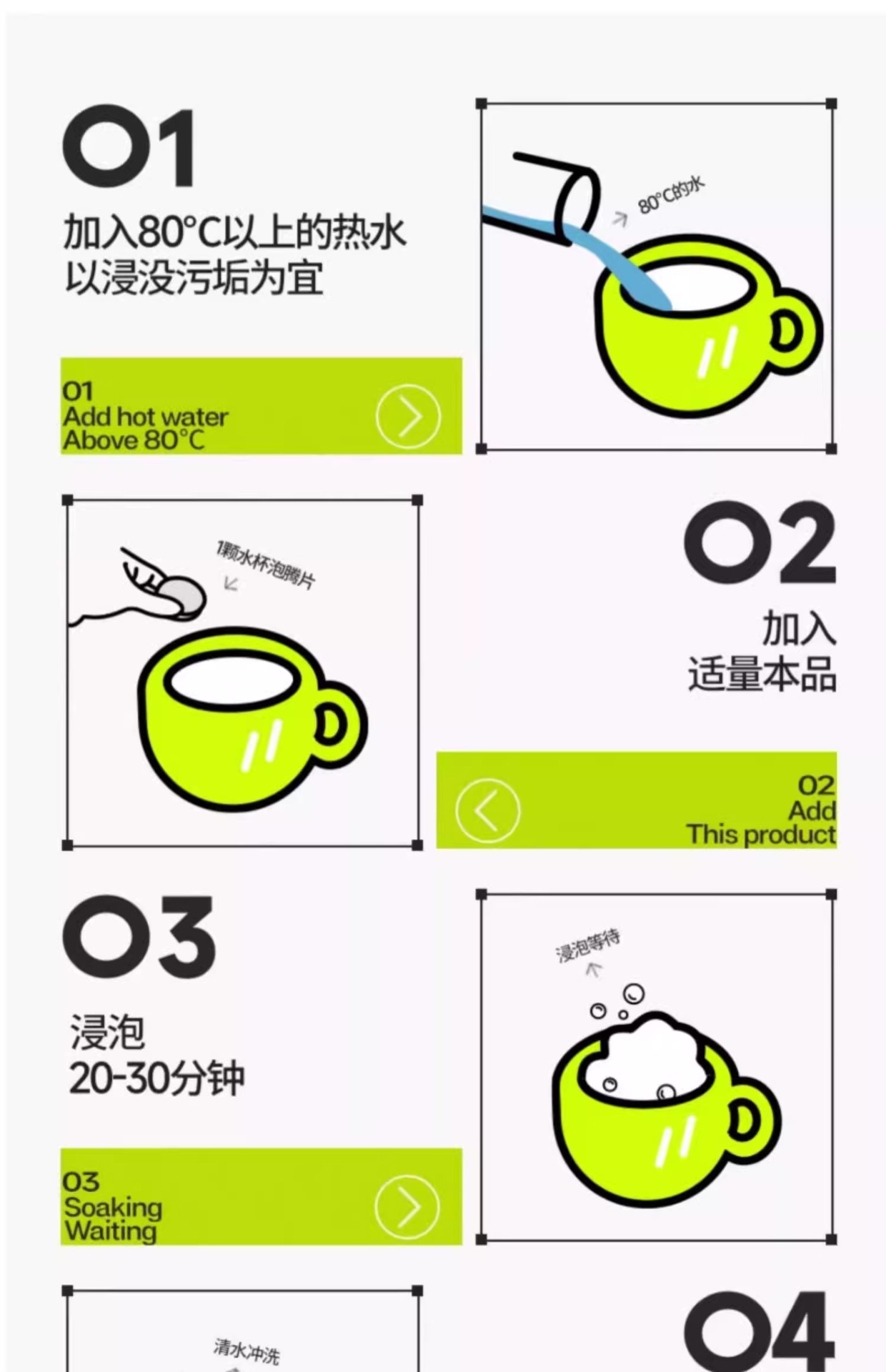 01

加入80°C以上的热水
以浸没污垢为宜

01
Add hot water
Above 80°C

80°C的水

1颗水杯泡腾片

02

加入
适量本品

02
Add
This product

03

浸泡
20-30分钟

03
Soaking
Waiting

浸泡等待

清水冲洗

04