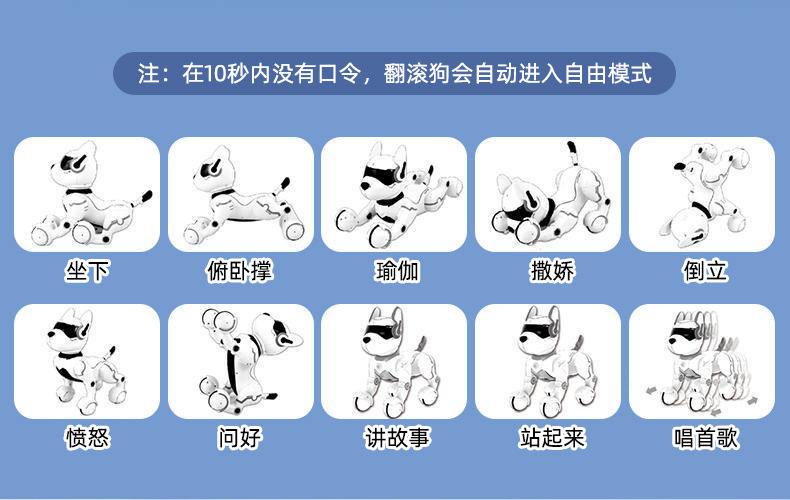 注：在10秒内没有口令，翻滚狗会自动进入自由模式

坐下

俯卧撑

瑜伽

撒娇

倒立

愤怒

问好

讲故事

站起来

唱首歌