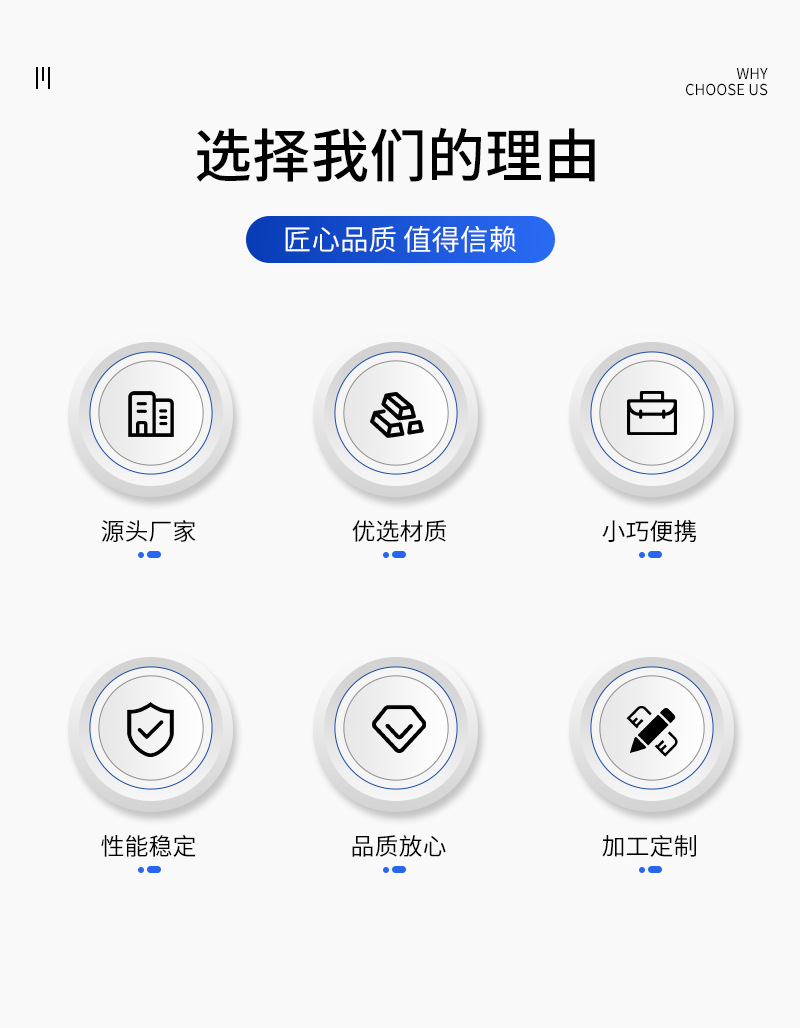 WHY
CHOOSE US

选择我们的理由

匠心品质 值得信赖

源头厂家

优选材质

小巧便携

性能稳定

品质放心

加工定制