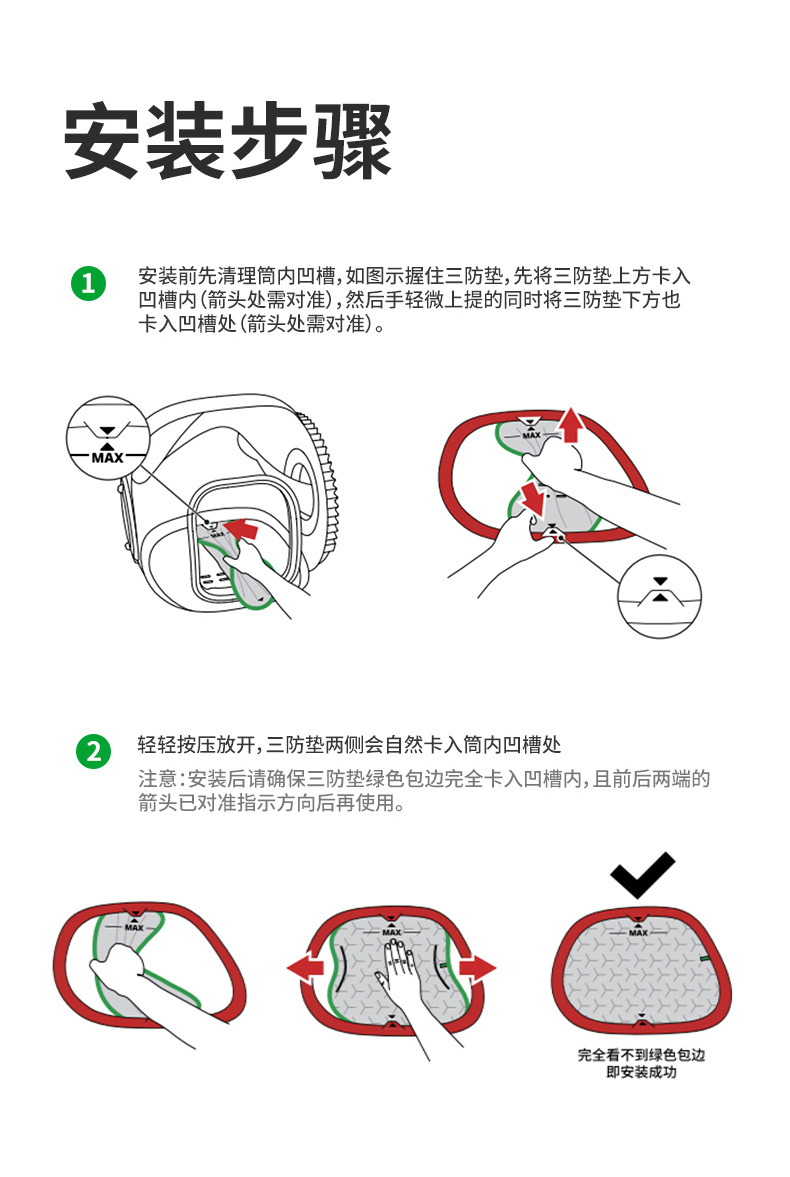 安装步骤

1 安装前先清理筒内凹槽，如图示握住三防垫，先将三防垫上方卡入凹槽内（箭头处需对准），然后手轻微上提的同时将三防垫下方也卡入凹槽处（箭头处需对准）。

MAX

MAX

MAX

2 轻轻按压放开，三防垫两侧会自然卡入筒内凹槽处

注意：安装后请确保三防垫绿色包边完全卡入凹槽内，且前后两端的箭头已对准指示方向后再使用。

MAX

MAX

MAX

完全看不到绿色包边
即安装成功