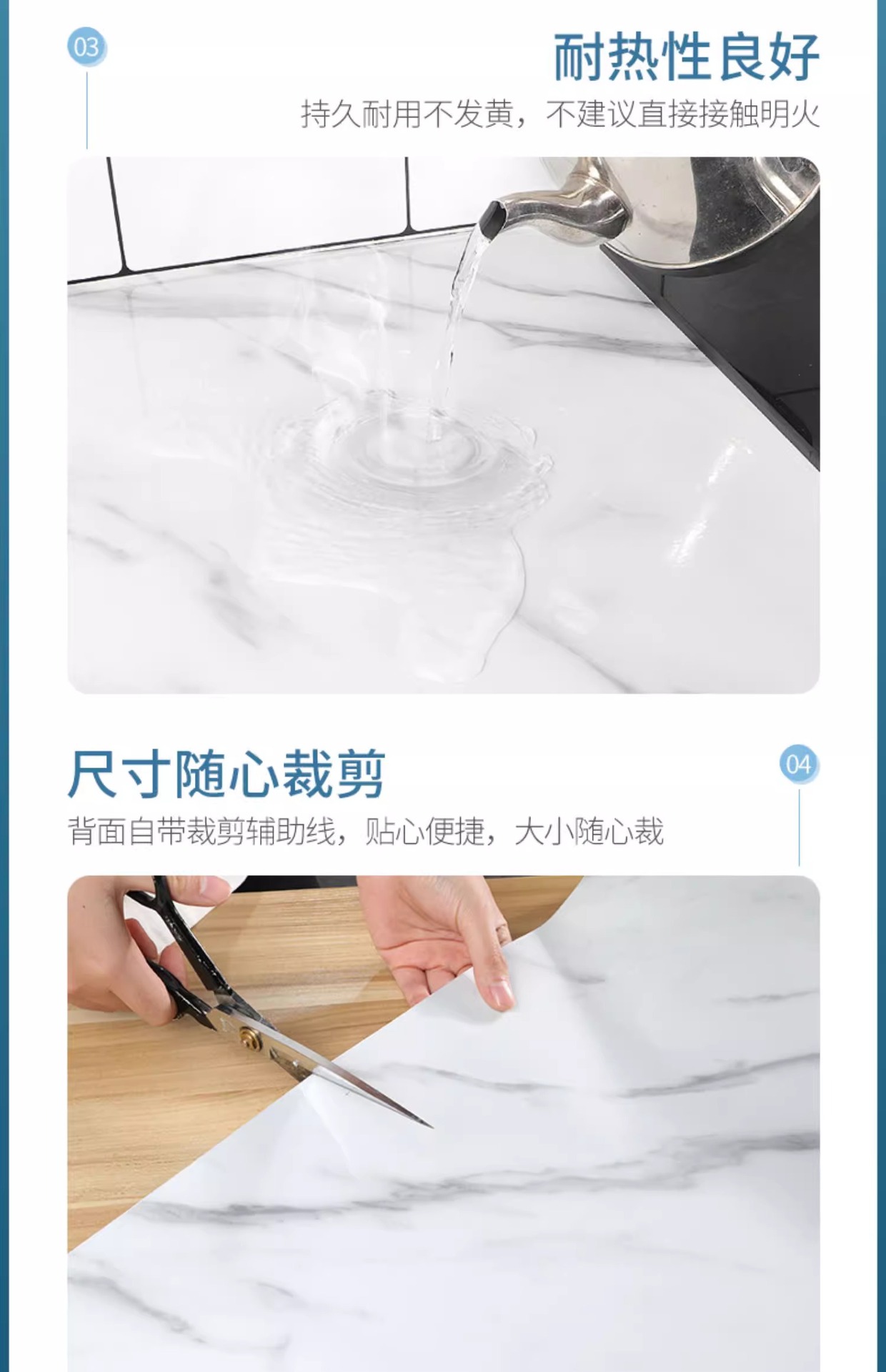 03

耐热性良好

持久耐用不发黄，不建议直接接触明火

尺寸随心裁剪

04

背面自带裁剪辅助线，贴心便捷，大小随心裁