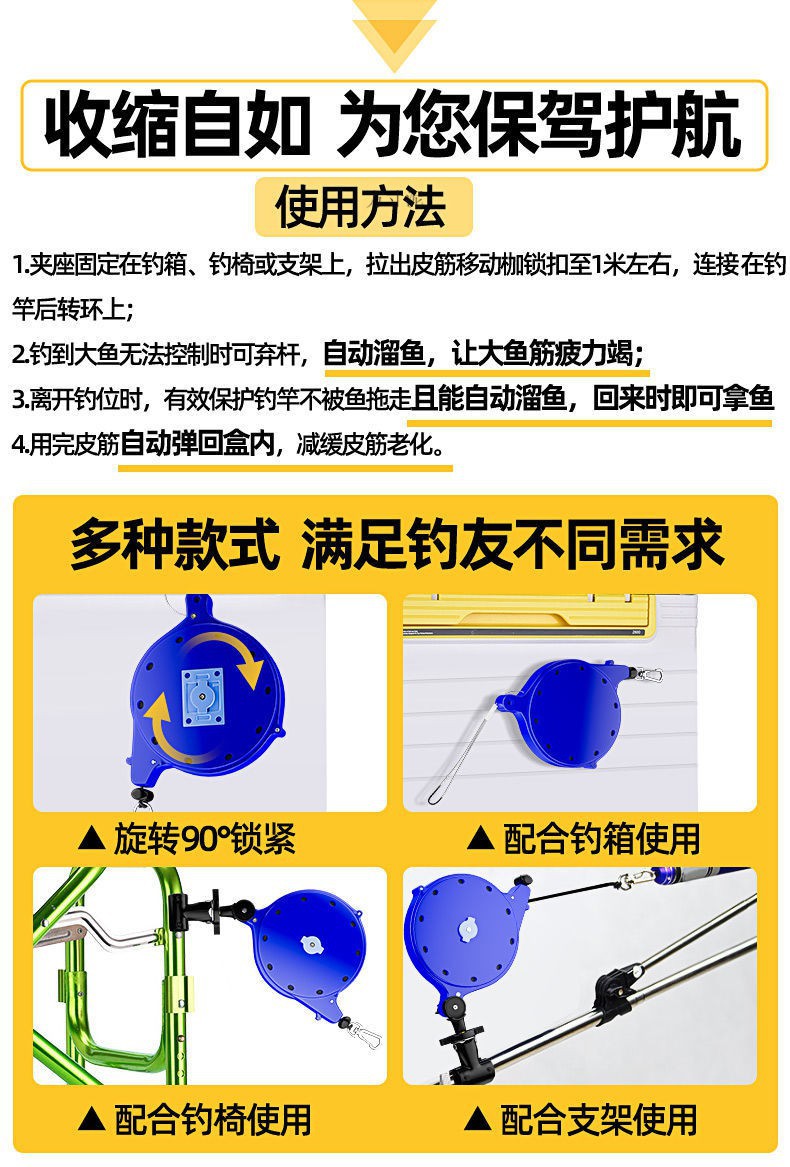 收缩自如 为您保驾护航

使用方法

1.夹座固定在钓箱、钓椅或支架上，拉出皮筋移动枷锁扣至1米左右，连接在钓竿后转环上；

2.钓到大鱼无法控制时可弃杆，自动溜鱼，让大鱼筋疲力竭；

3.离开钓位时，有效保护钓竿不被鱼拖走且能自动溜鱼，回来时即可拿鱼

4.用完皮筋自动弹回盒内，减缓皮筋老化。

多种款式 满足钓友不同需求

▲ 旋转90°锁紧

▲ 配合钓箱使用

▲ 配合钓椅使用

▲ 配合支架使用