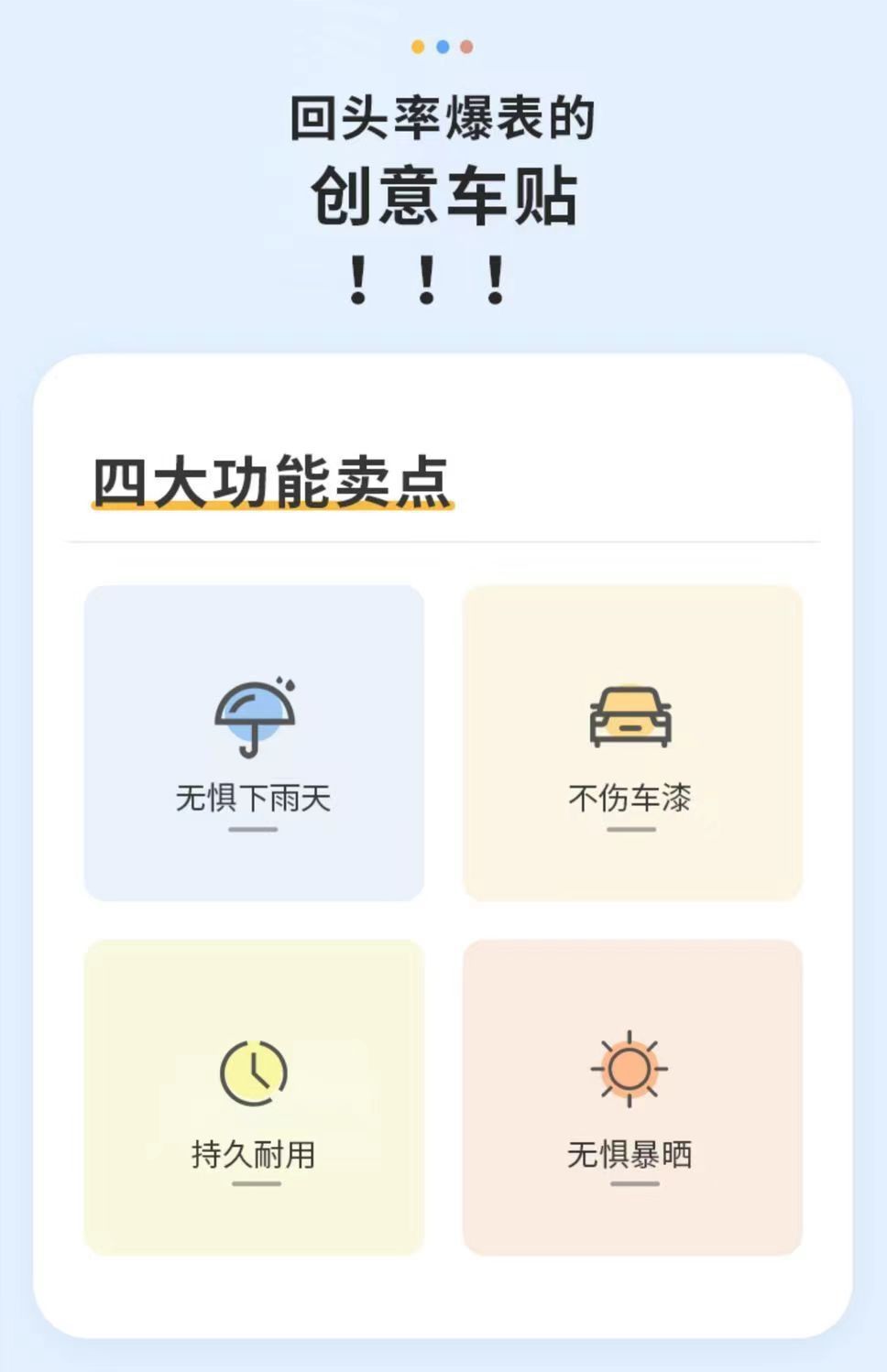 回头率爆表的

创意车贴

！！！

四大功能卖点

无惧下雨天

不伤车漆

持久耐用

无惧暴晒