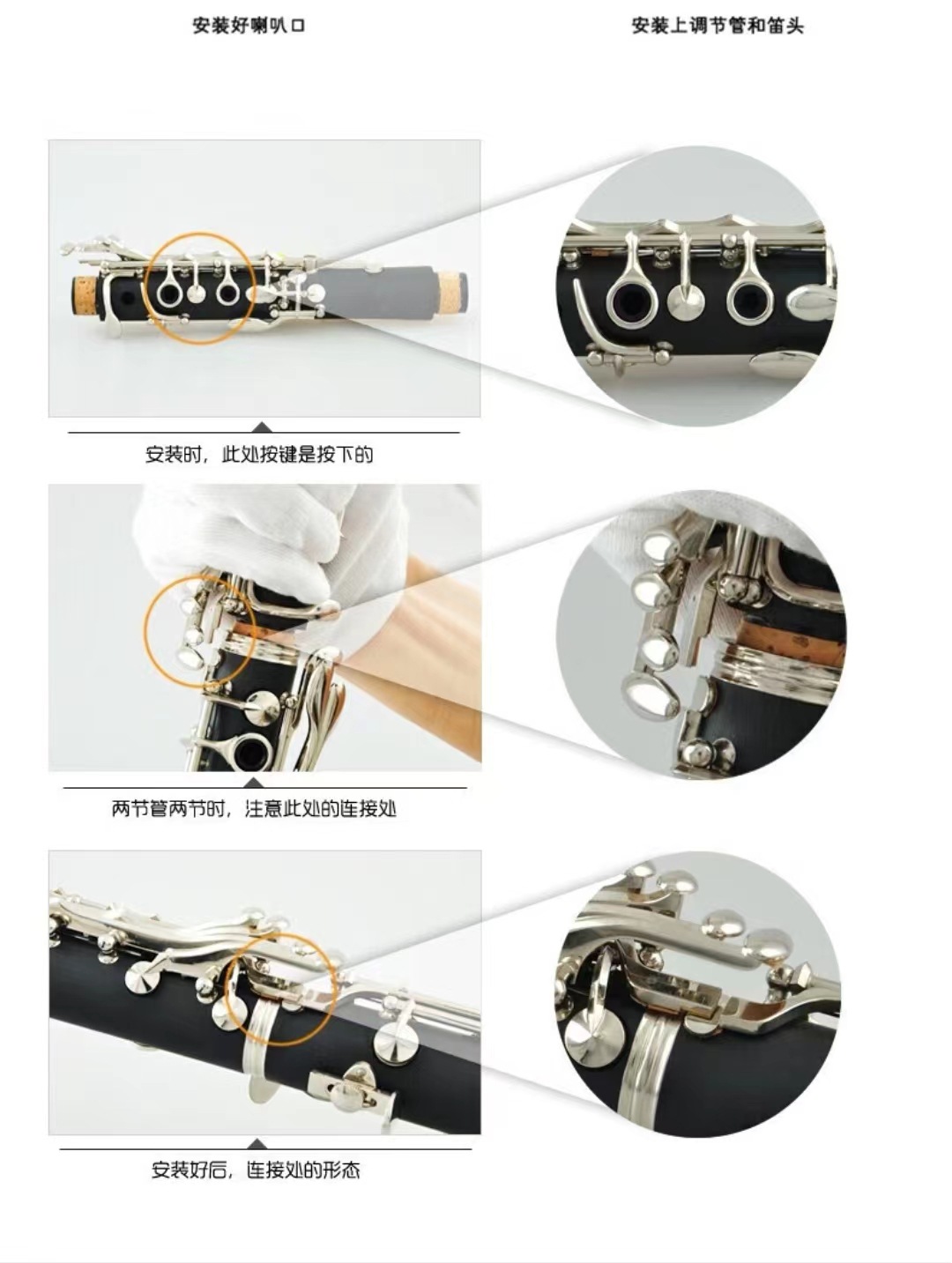 安装好喇叭口

安装上调节管和笛头

安装时，此处按键是按下的

两节管两节时，注意此处的连接处

安装好后，连接处的形态