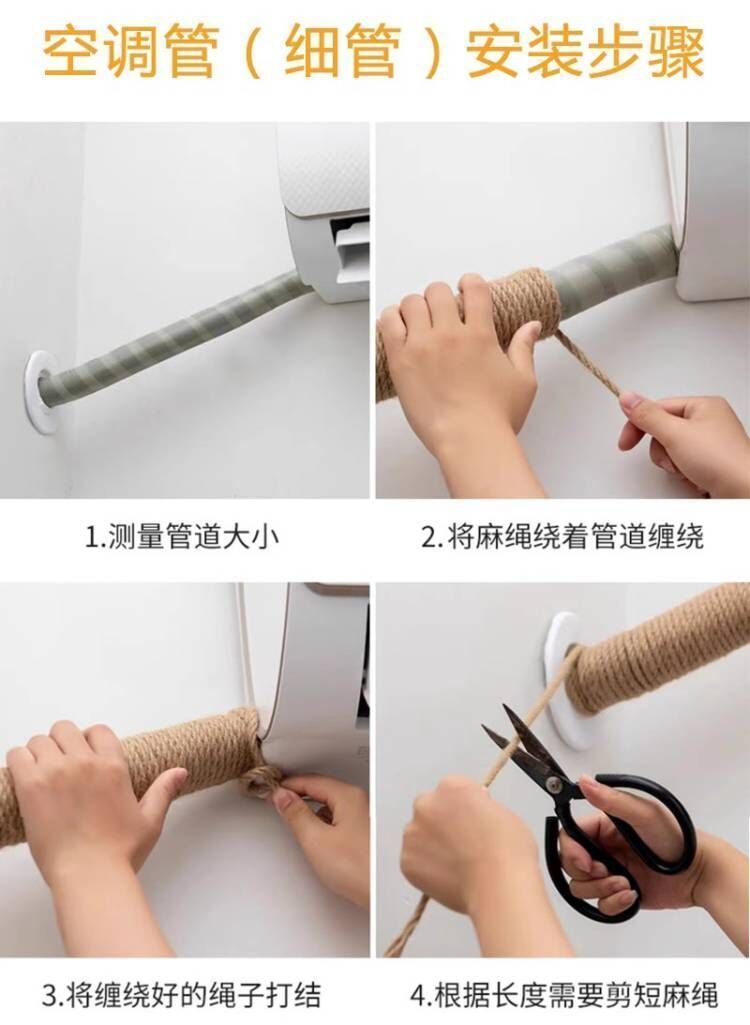 空调管（细管）安装步骤

1.测量管道大小

2.将麻绳绕着管道缠绕

3.将缠绕好的绳子打结

4.根据长度需要剪短麻绳