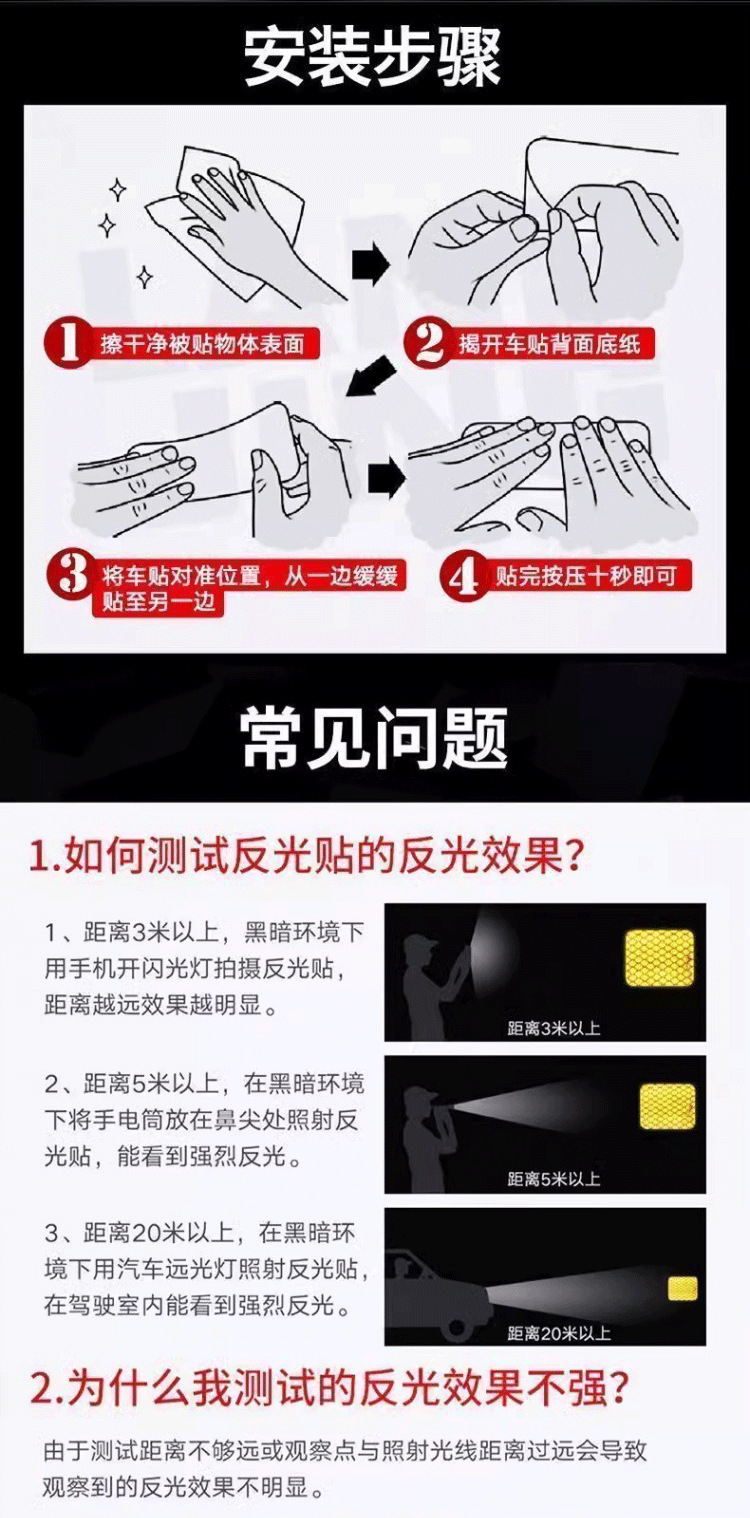 安装步骤

1 擦干净被贴物体表面

2 揭开车贴背面底纸

3 将车贴对准位置，从一边缓缓贴至另一边

4 贴完按压十秒即可

常见问题

1.如何测试反光贴的反光效果？

1、距离3米以上，黑暗环境下用手机开闪光灯拍摄反光贴，距离越远效果越明显。

距离3米以上

2、距离5米以上，在黑暗环境下将手电筒放在鼻尖处照射反光贴，能看到强烈反光。

距离5米以上

3、距离20米以上，在黑暗环境下用汽车远光灯照射反光贴，在驾驶室内能看到强烈反光。

距离20米以上

2.为什么我测试的反光效果不强？

由于测试距离不够远或观察点与照射光线距离过远会导致观察到的反光效果不明显。