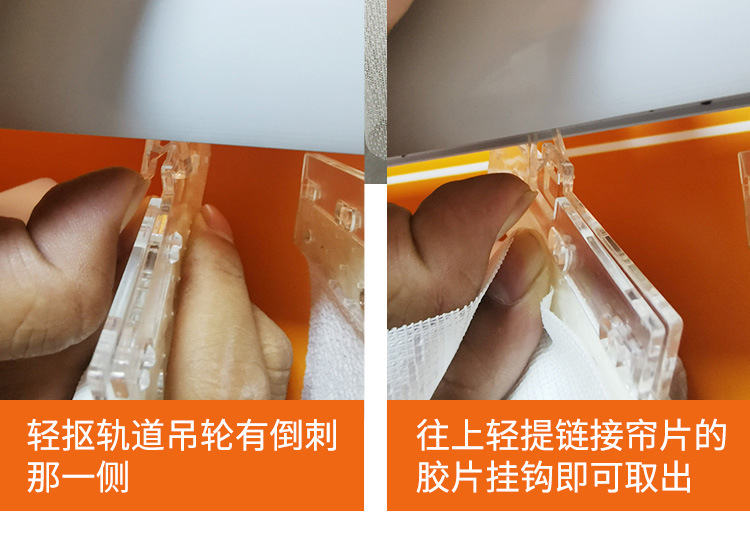 轻抠轨道吊轮有倒刺那一侧

往上轻提链接帘片的胶片挂钩即可取出