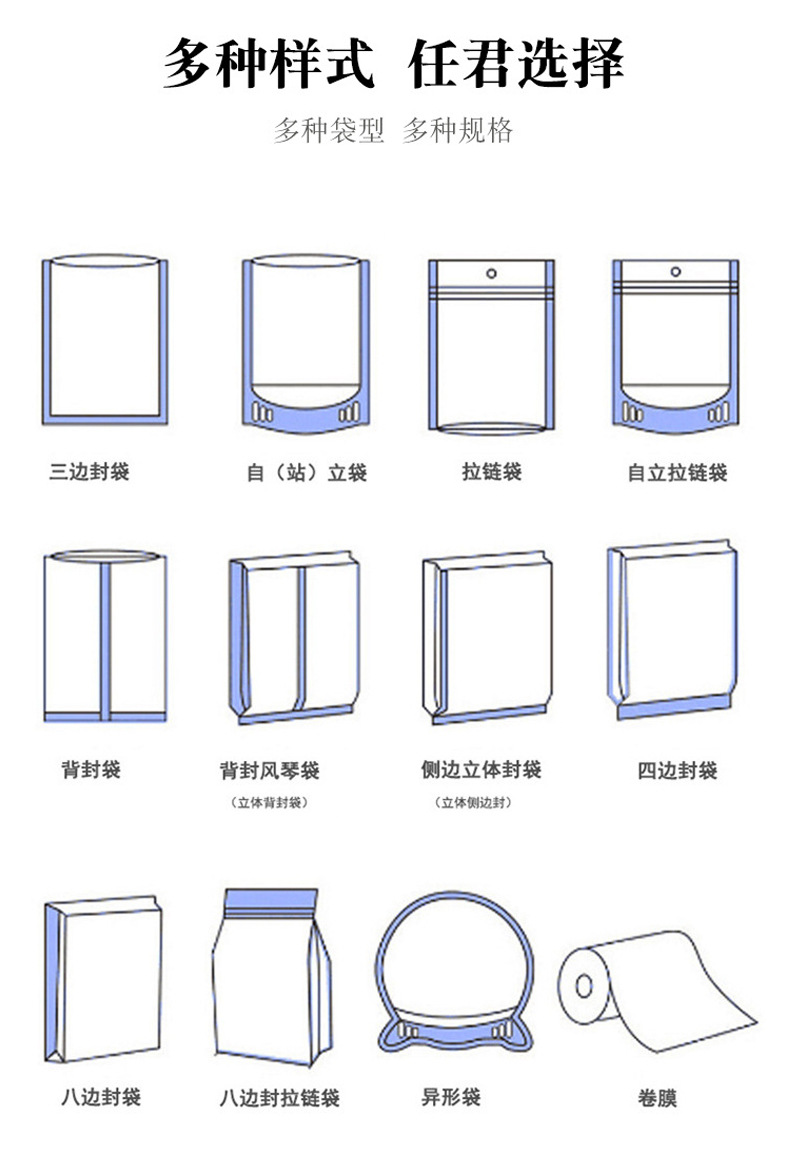 多种样式 任君选择

多种袋型 多种规格

三边封袋

自（站）立袋

拉链袋

自立拉链袋

背封袋

背封风琴袋
（立体背封袋）

侧边立体封袋
（立体侧边封）

四边封袋

八边封袋

八边封拉链袋

异形袋

卷膜