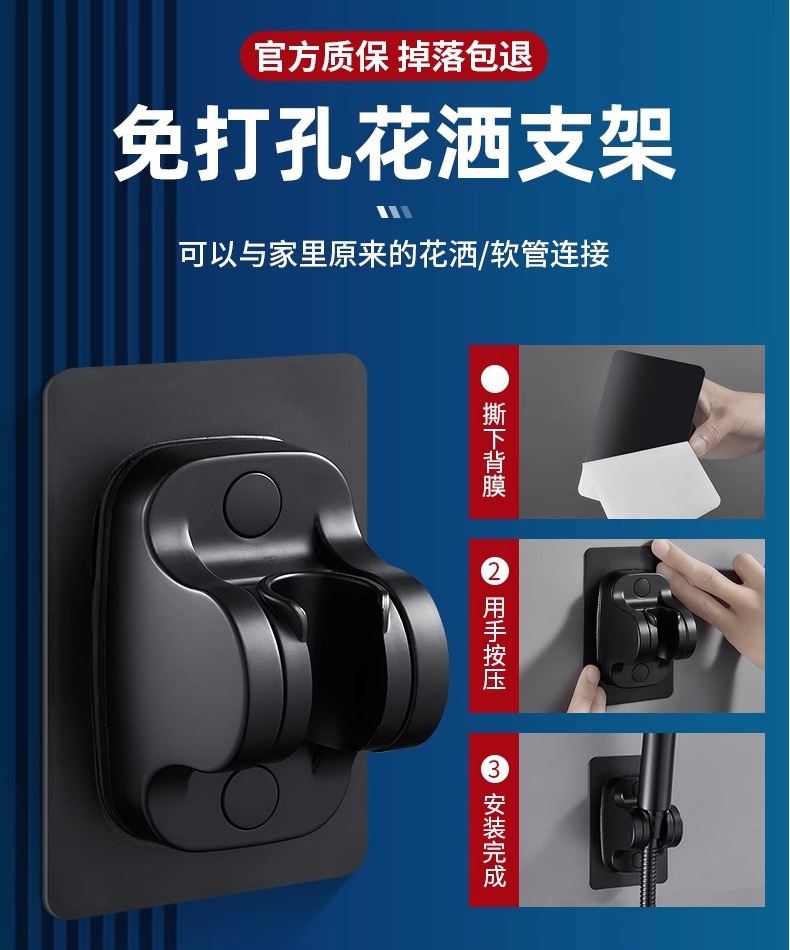 官方质保 掉落包退

免打孔花洒支架

可以与家里原来的花洒/软管连接

撕下背膜

2 用手按压

3 安装完成