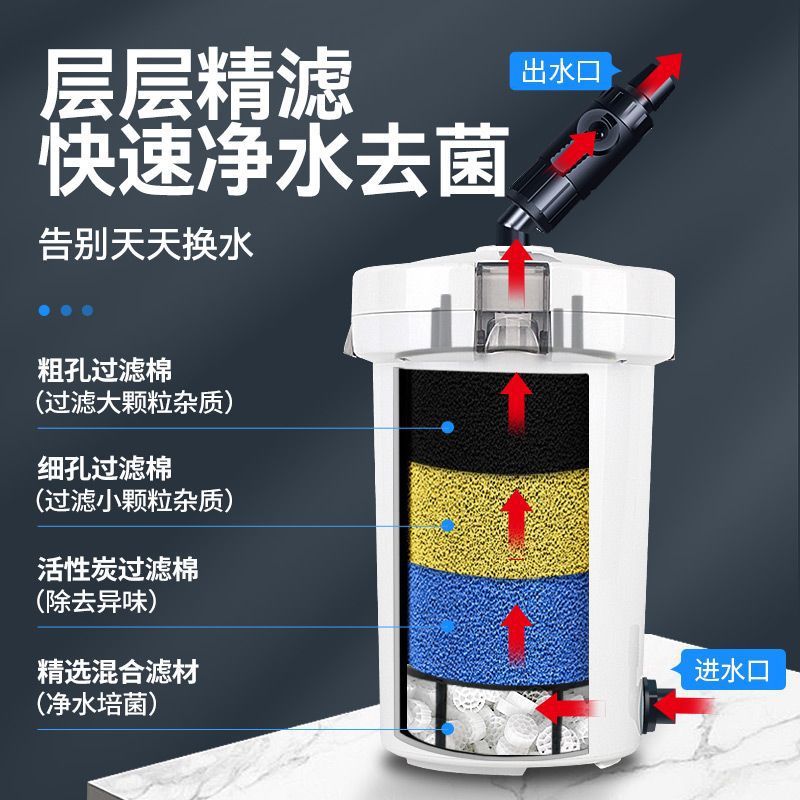 层层精滤
快速净水去菌

出水口

告别天天换水

粗孔过滤棉
(过滤大颗粒杂质)

细孔过滤棉
(过滤小颗粒杂质)

活性炭过滤棉
(除去异味)

精选混合滤材
(净水培菌)

进水口