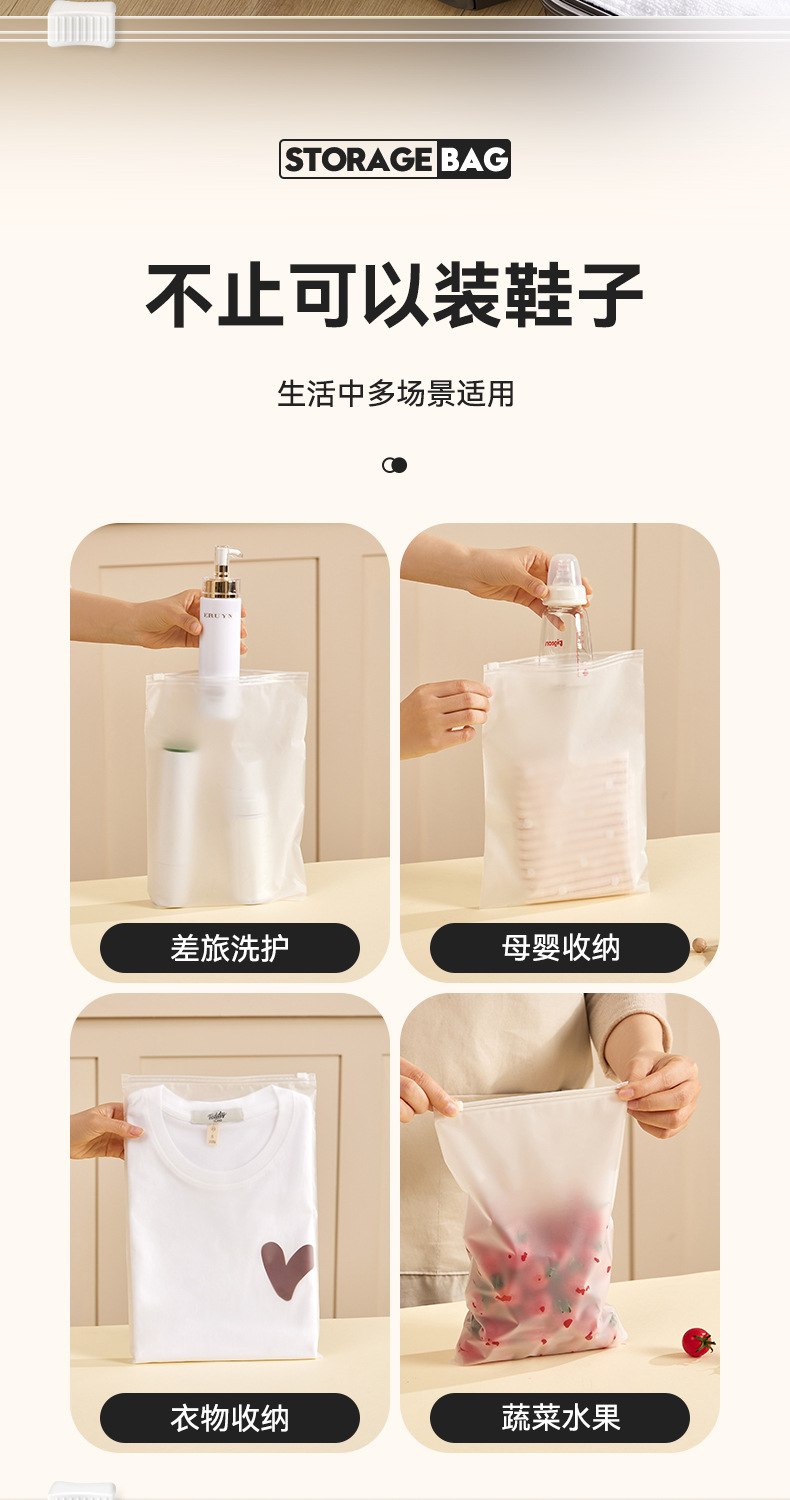 STORAGE BAG

不止可以装鞋子

生活中多场景适用

ERUYN

差旅洗护

母婴收纳

衣物收纳

蔬菜水果