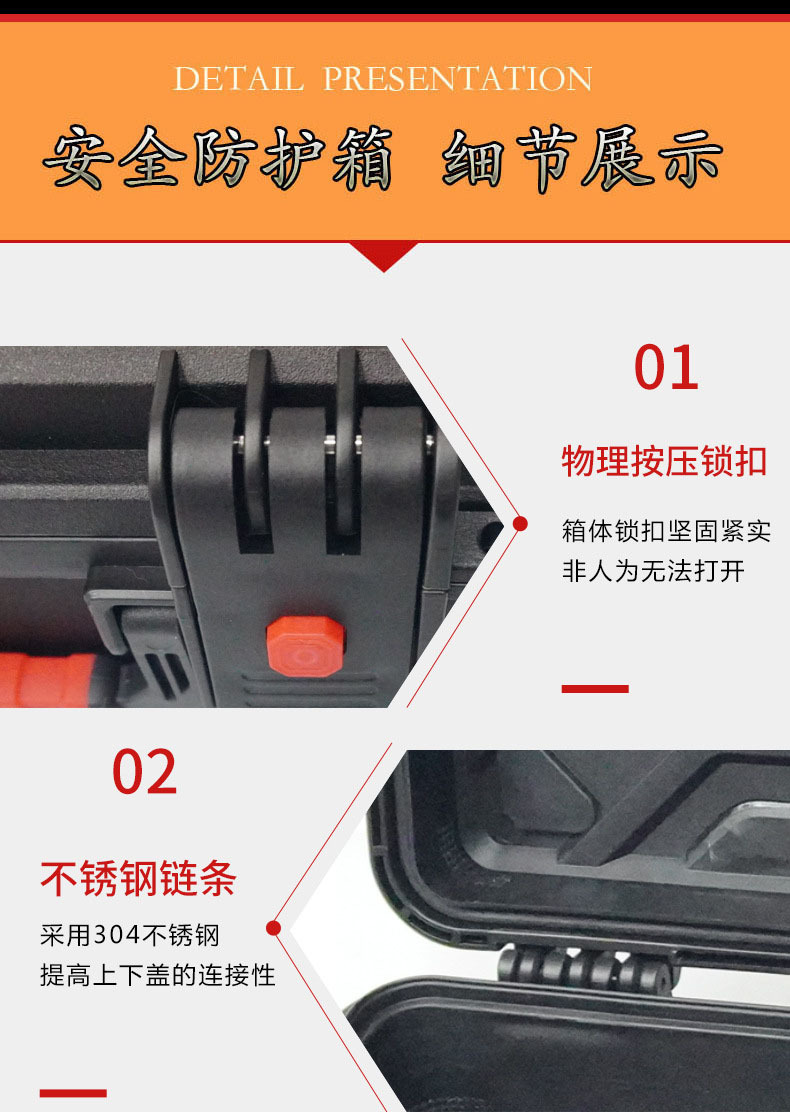 DETAIL PRESENTATION

安全防护箱 细节展示

01

物理按压锁扣

箱体锁扣坚固紧实
非人为无法打开

02

不锈钢链条

采用304不锈钢
提高上下盖的连接性