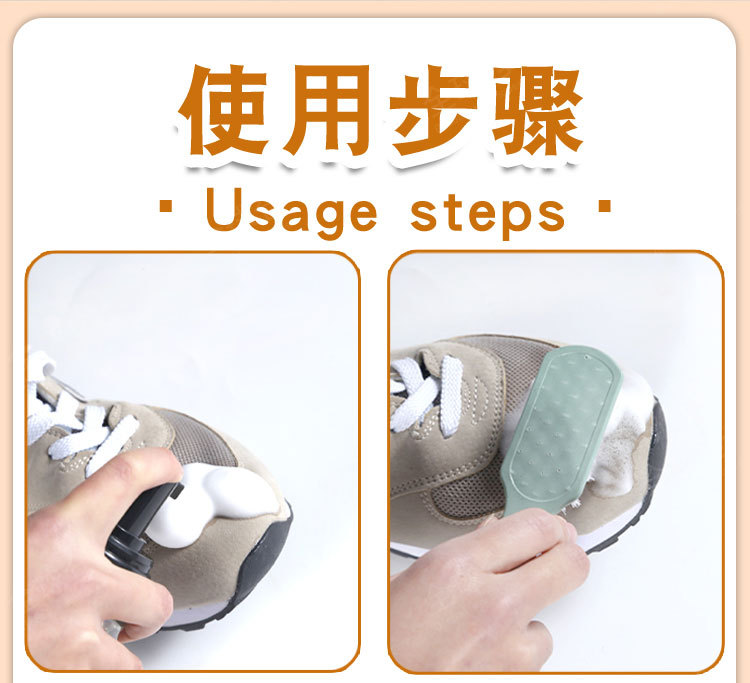 使用步骤

· Usage steps ·