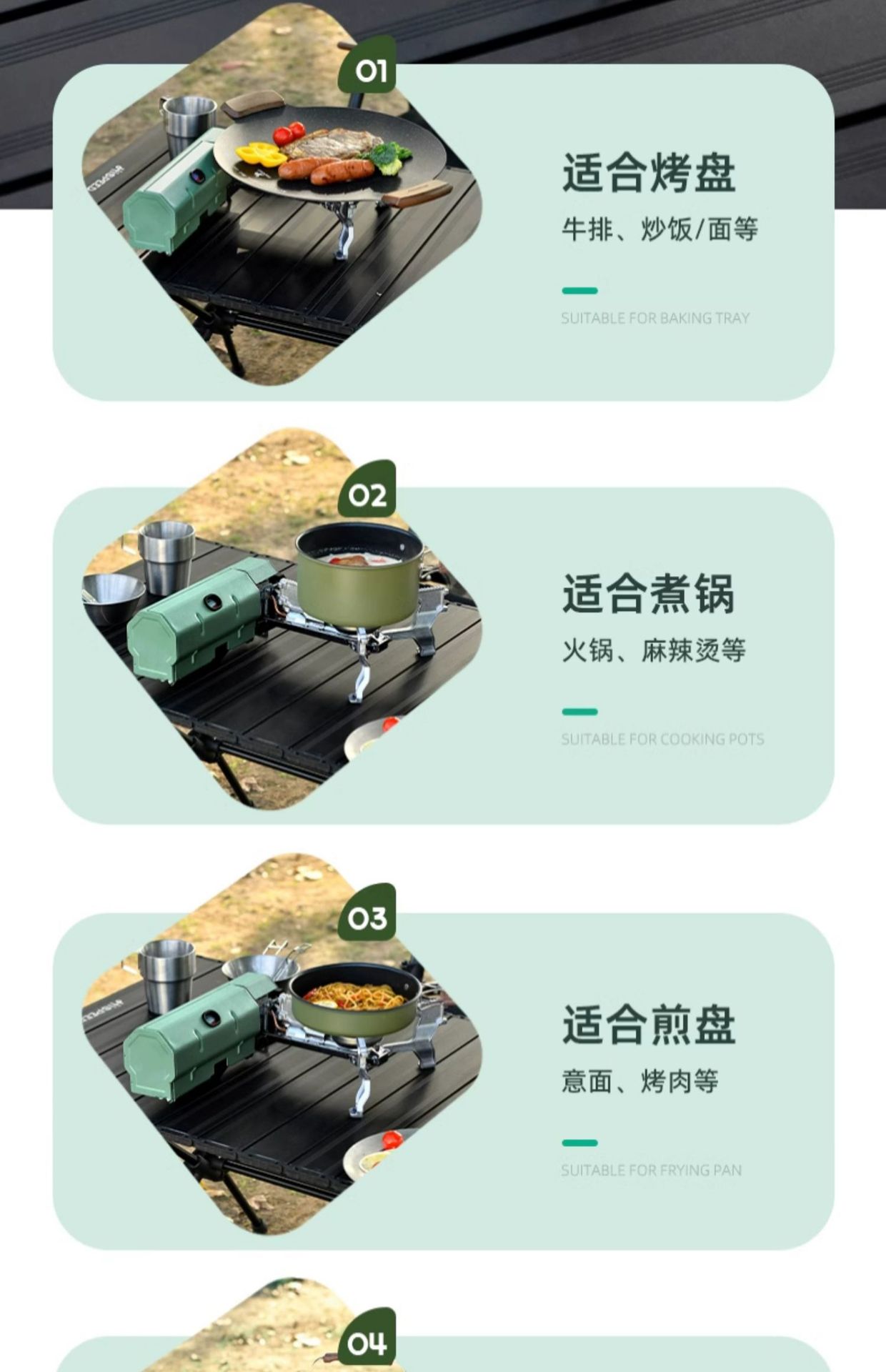 01

适合烤盘

牛排、炒饭/面等

SUITABLE FOR BAKING TRAY

02

适合煮锅

火锅、麻辣烫等

SUITABLE FOR COOKING POTS

03

适合煎盘

意面、烤肉等

SUITABLE FOR FRYING PAN

04