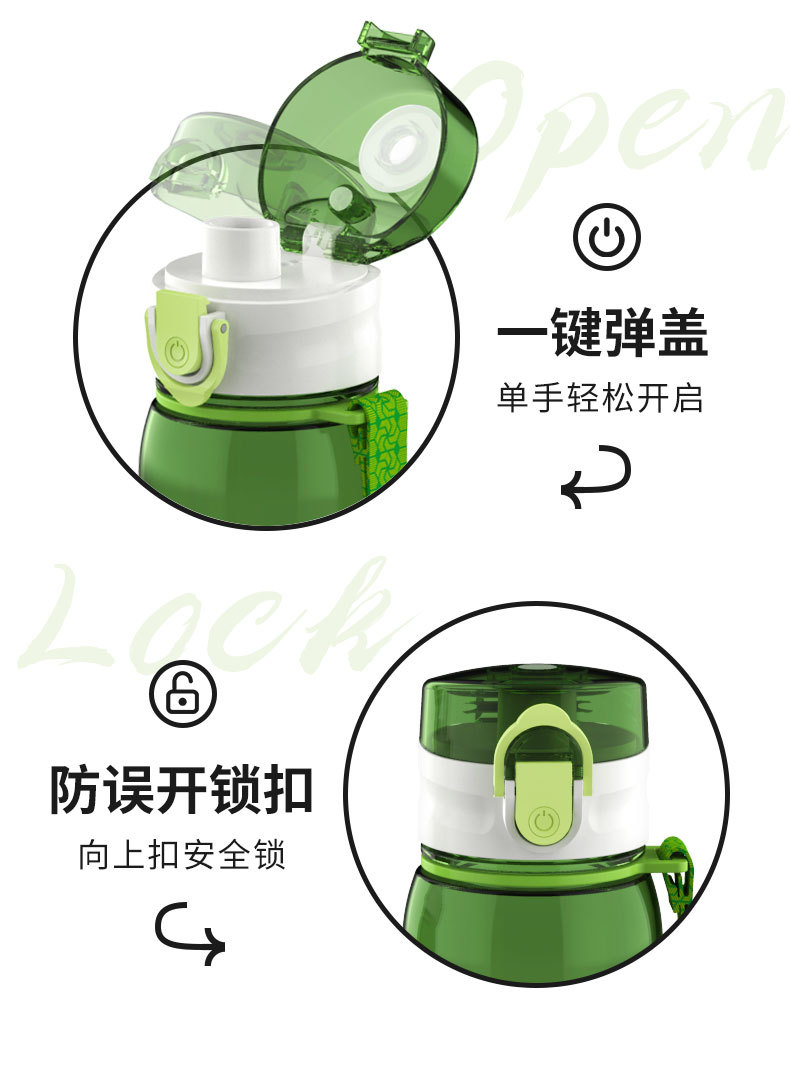 Open

一键弹盖

单手轻松开启

Lock

防误开锁扣

向上扣安全锁