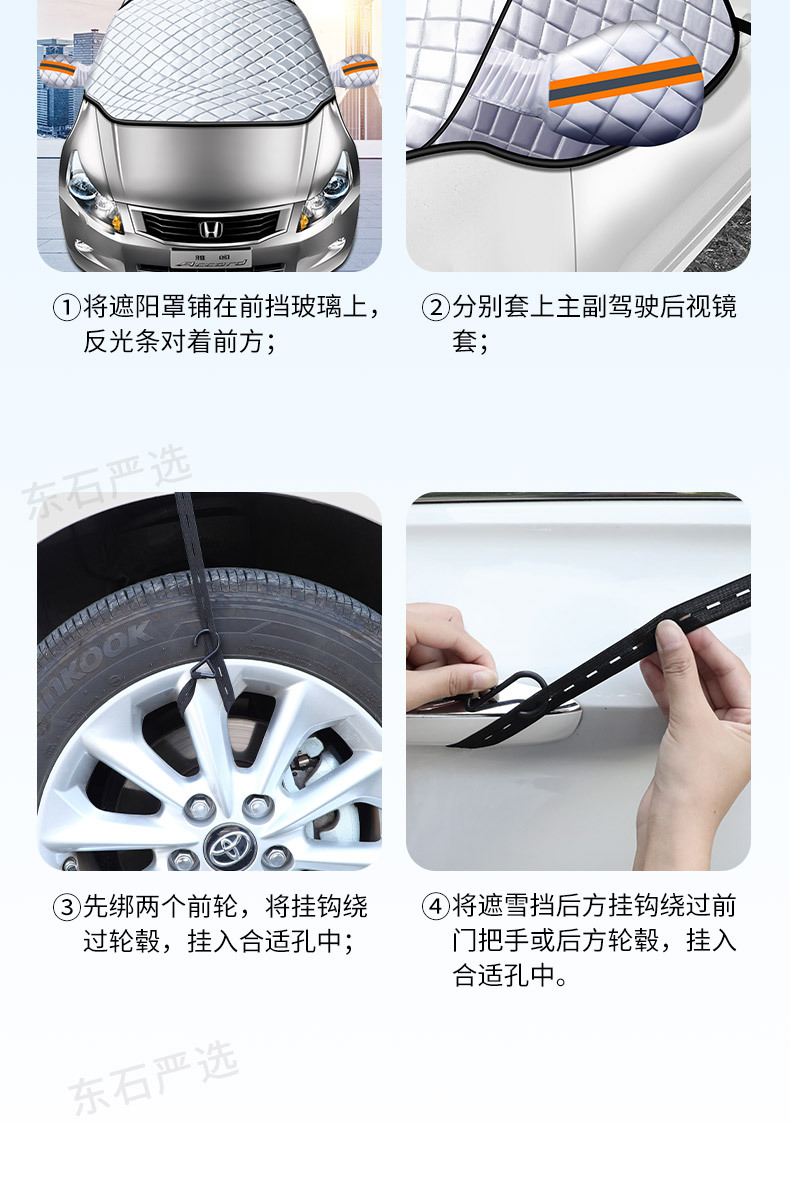 雅阁
Accord

①将遮阳罩铺在前挡玻璃上，反光条对着前方；

②分别套上主副驾驶后视镜套；

东石严选

HANKOOK

③先绑两个前轮，将挂钩绕过轮毂，挂入合适孔中；

④将遮雪挡后方挂钩绕过前门把手或后方轮毂，挂入合适孔中。

东石严选