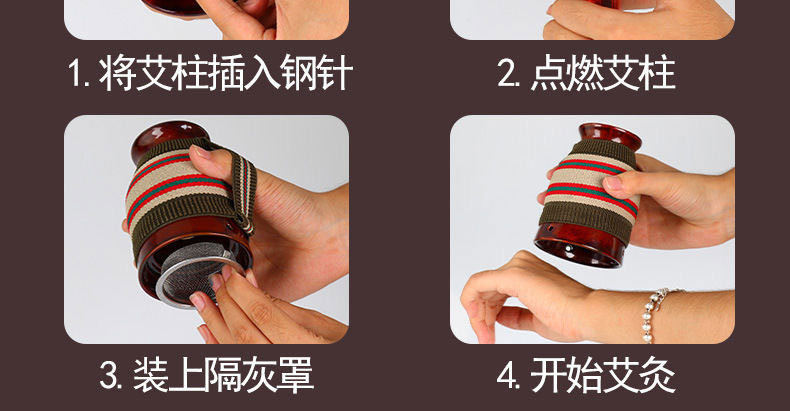 1. 将艾柱插入钢针

2. 点燃艾柱

3. 装上隔灰罩

4. 开始艾灸