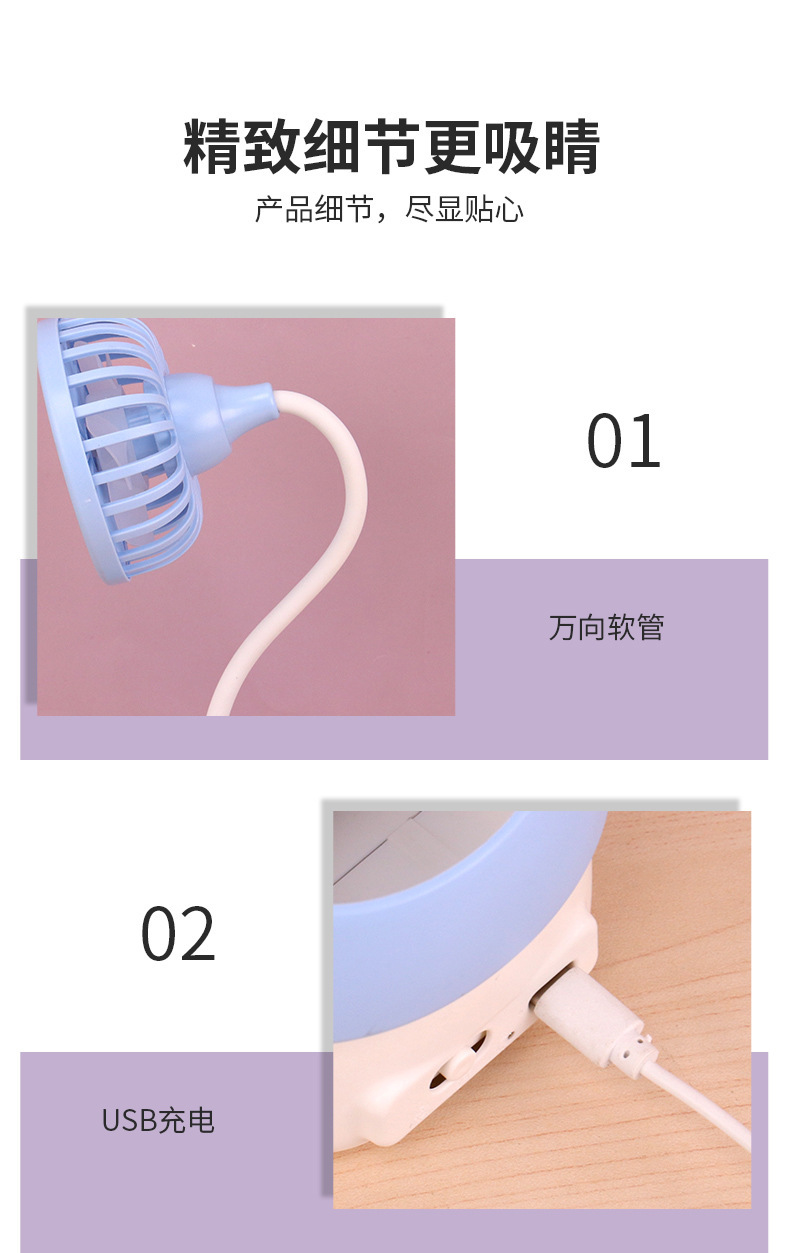 精致细节更吸睛

产品细节，尽显贴心

01

万向软管

02

USB充电