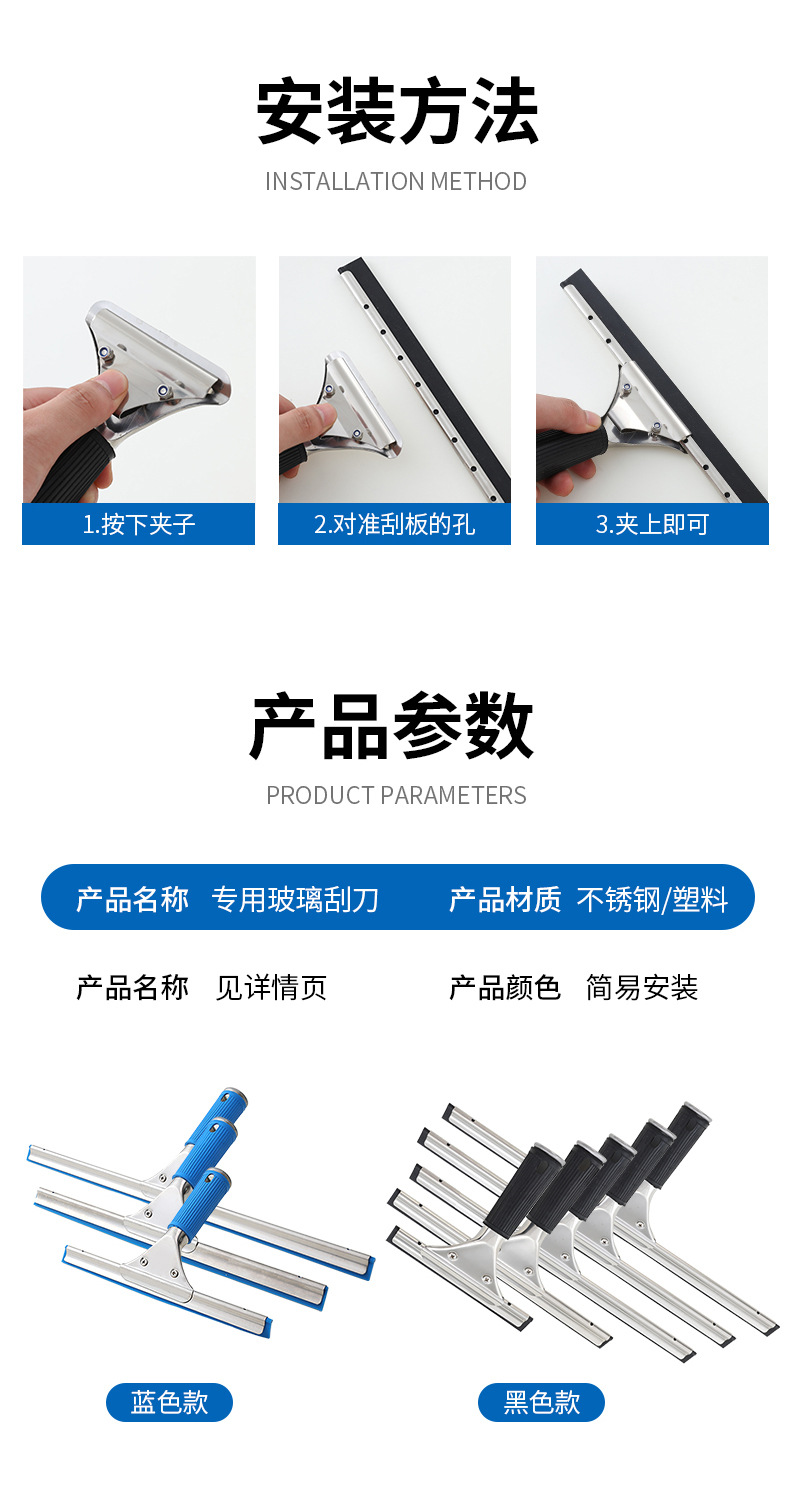 安装方法

INSTALLATION METHOD

1.按下夹子

2.对准刮板的孔

3.夹上即可

产品参数

PRODUCT PARAMETERS

产品名称 专用玻璃刮刀

产品材质 不锈钢/塑料

产品名称 见详情页

产品颜色 简易安装

蓝色款

黑色款