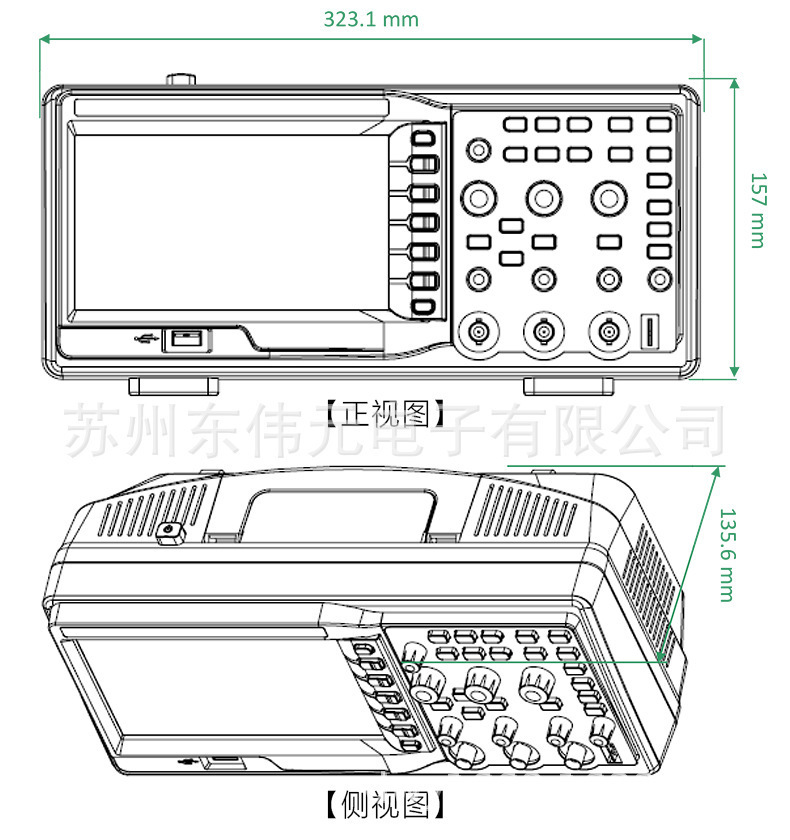 323.1 mm

157 mm

【正视图】

苏州东伟元电子有限公司

135.6 mm

【侧视图】