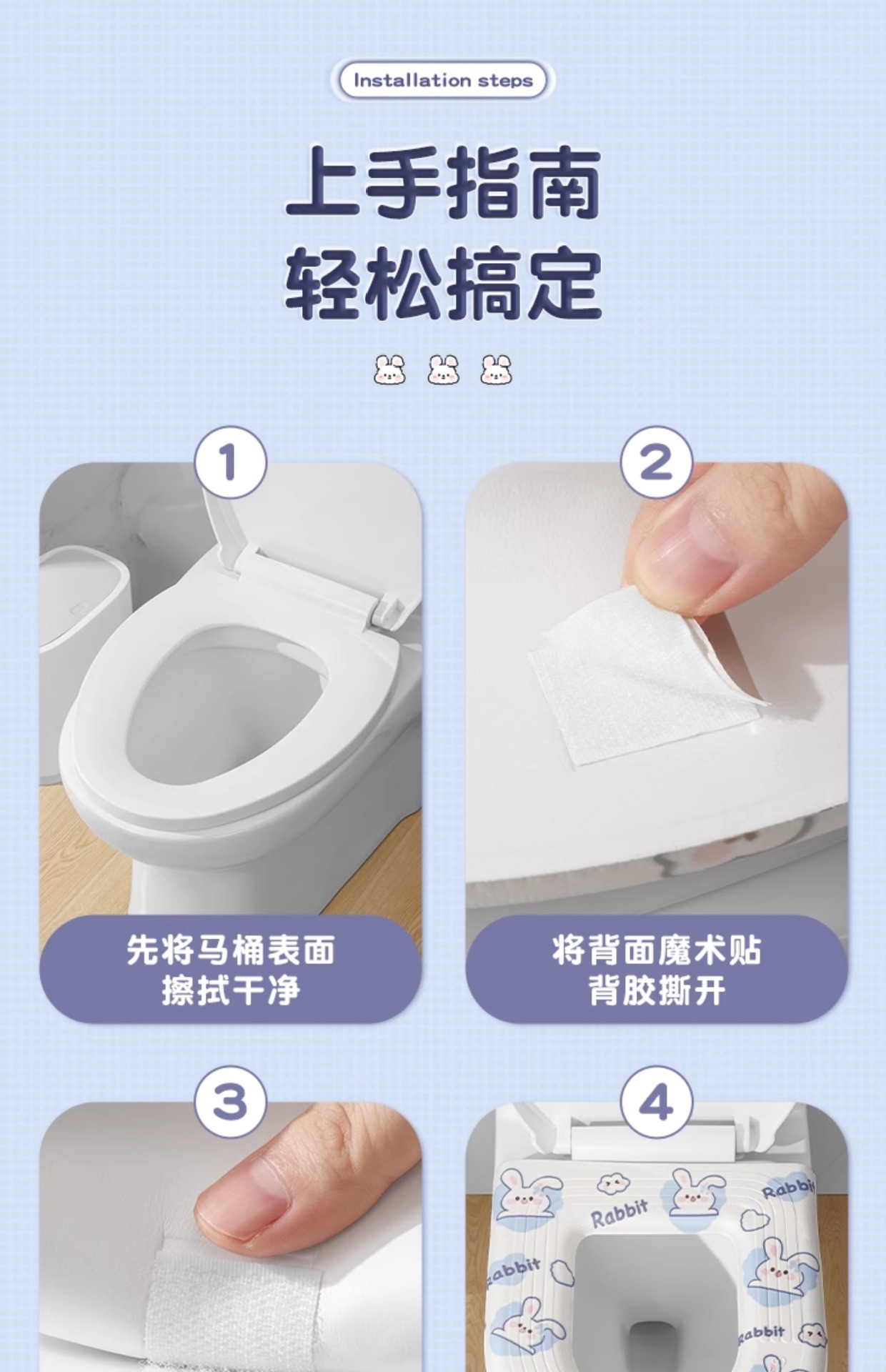 Installation steps

上手指南
轻松搞定

1

先将马桶表面
擦拭干净

2

将背面魔术贴
背胶撕开

3

4

Rabbit

Rabbit

Rabbit

Rabbit