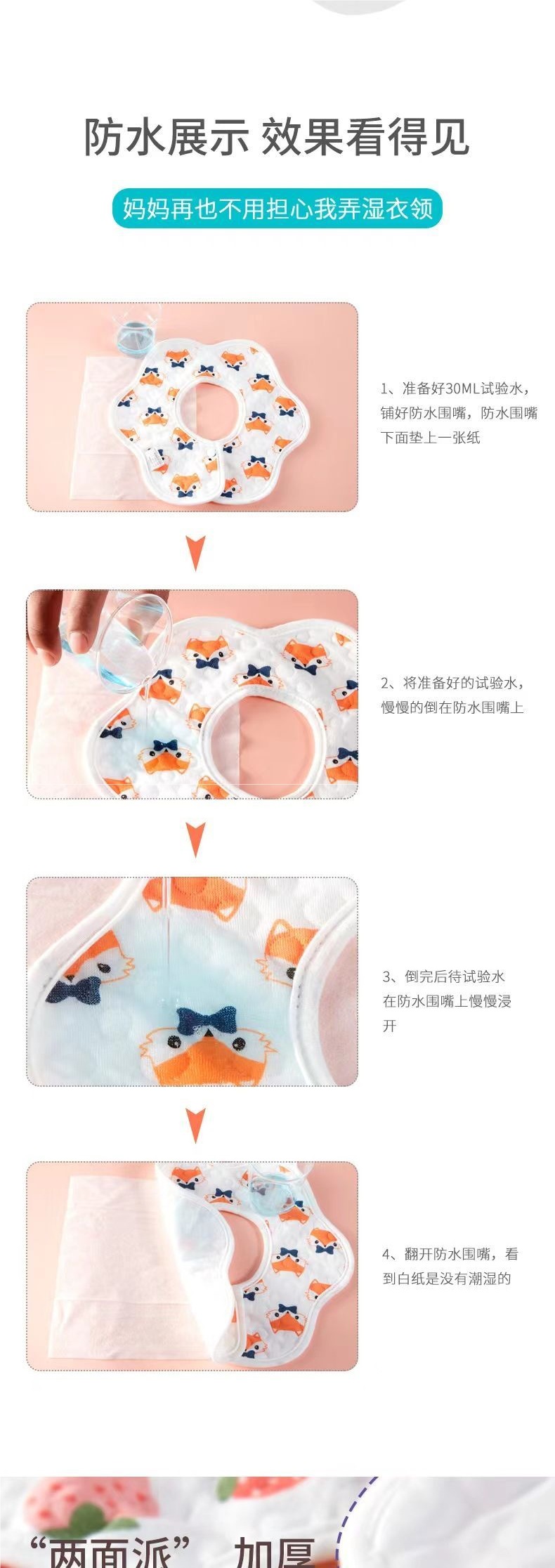 防水展示 效果看得见

妈妈再也不用担心我弄湿衣领

1、准备好30ML试验水，铺好防水围嘴，防水围嘴下面垫上一张纸

2、将准备好的试验水，慢慢的倒在防水围嘴上

3、倒完后待试验水在防水围嘴上慢慢浸开

4、翻开防水围嘴，看到白纸是没有潮湿的

“两面派” 加厚