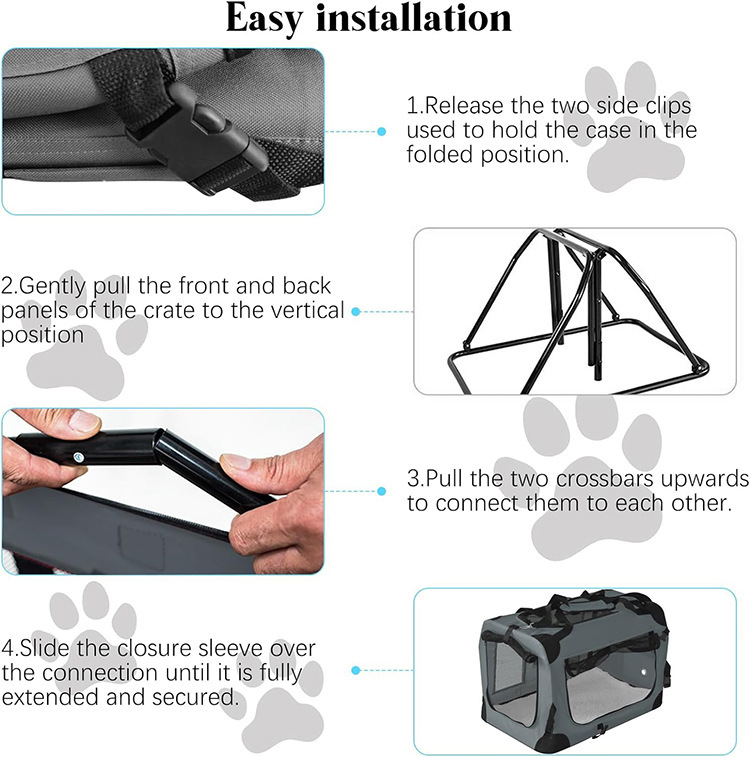 Easy installation

1.Release the two side clips used to hold the case in the folded position.

2.Gently pull the front and back panels of the crate to the vertical position

3.Pull the two crossbars upwards to connect them to each other.

4.Slide the closure sleeve over the connection until it is fully extended and secured.