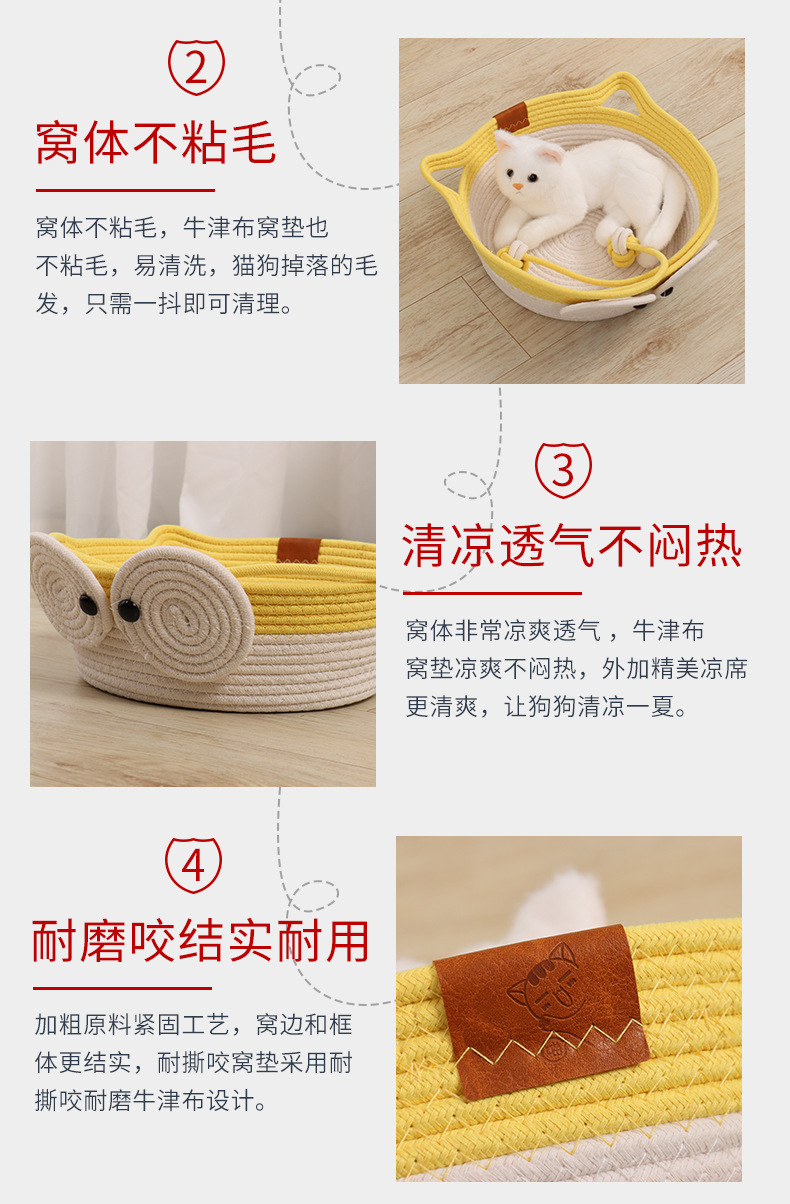 2

窝体不粘毛

窝体不粘毛，牛津布窝垫也不粘毛，易清洗，猫狗掉落的毛发，只需一抖即可清理。

3

清凉透气不闷热

窝体非常凉爽透气，牛津布窝垫凉爽不闷热，外加精美凉席更清爽，让狗狗清凉一夏。

4

耐磨咬结实耐用

加粗原料紧固工艺，窝边和框体更结实，耐撕咬窝垫采用耐撕咬耐磨牛津布设计。