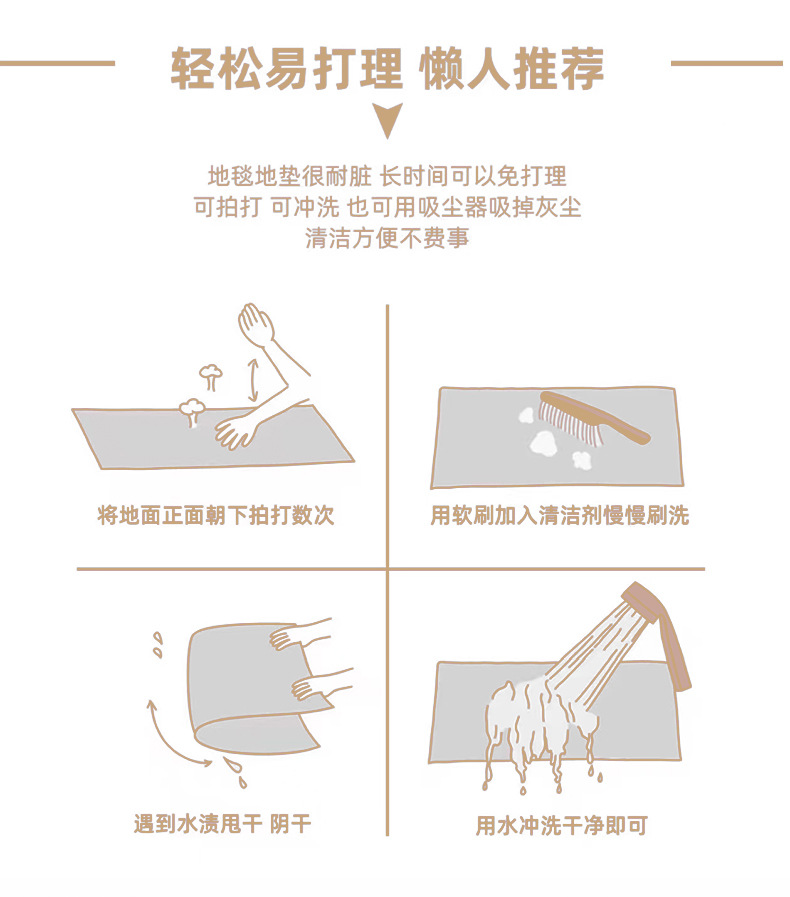 轻松易打理 懒人推荐

地毯地垫很耐脏 长时间可以免打理
可拍打 可冲洗 也可用吸尘器吸掉灰尘
清洁方便不费事

将地面正面朝下拍打数次

用软刷加入清洁剂慢慢刷洗

遇到水渍甩干 阴干

用水冲洗干净即可