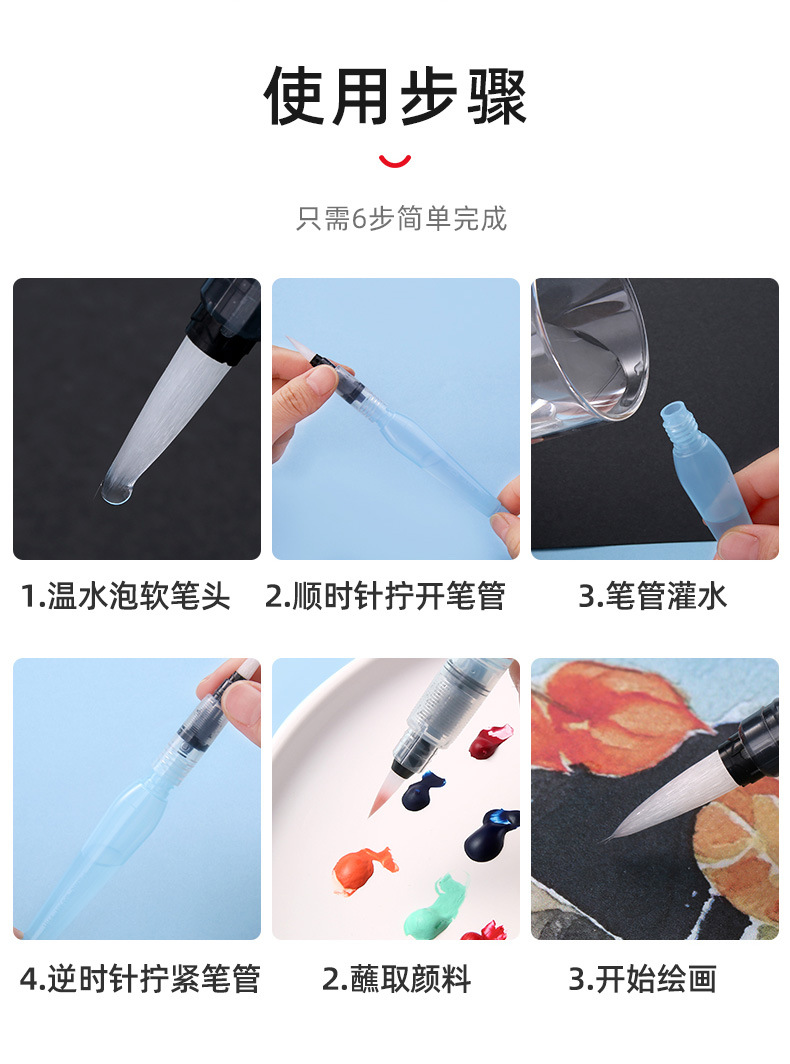 使用步骤

只需6步简单完成

1.温水泡软笔头

2.顺时针拧开笔管

3.笔管灌水

4.逆时针拧紧笔管

2.蘸取颜料

3.开始绘画