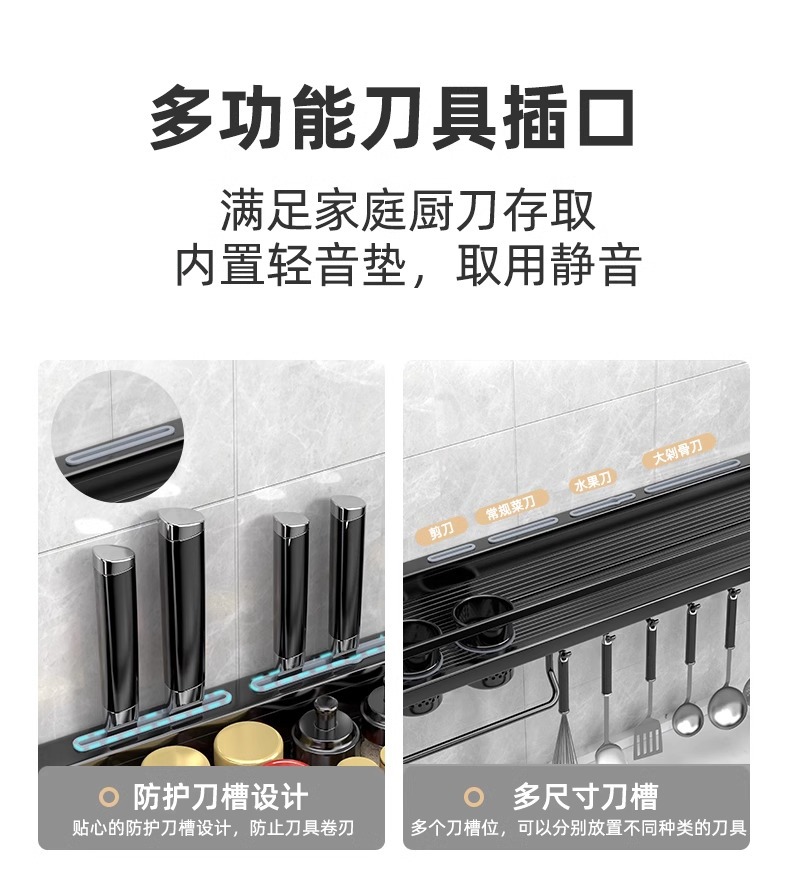 多功能刀具插口

满足家庭厨刀存取
内置轻音垫，取用静音

防护刀槽设计
贴心的防护刀槽设计，防止刀具卷刃

剪刀
常规菜刀
水果刀
大剁骨刀

多尺寸刀槽
多个刀槽位，可以分别放置不同种类的刀具