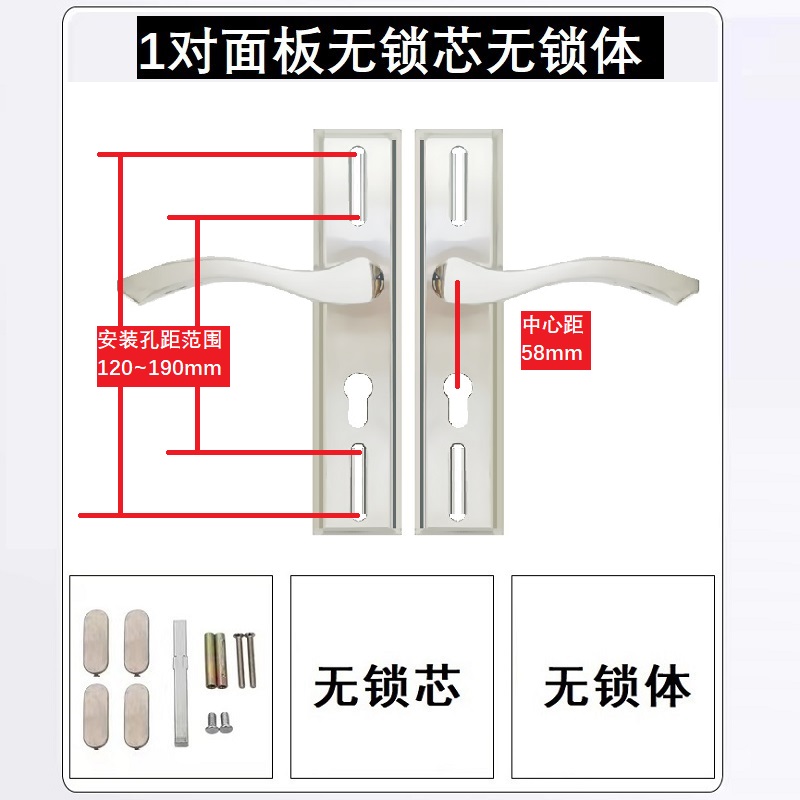 1对面板无锁芯无锁体

安装孔距范围
120~190mm

中心距
58mm

无锁芯

无锁体