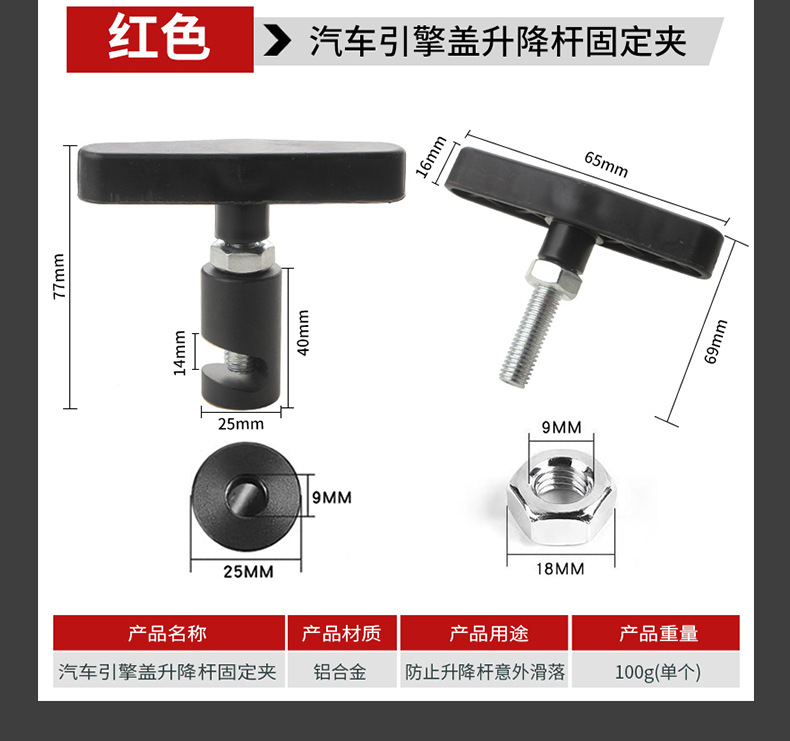 红色 汽车引擎盖升降杆固定夹

77mm

14mm

40mm

25mm

16mm

65mm

69mm

9MM

25MM

9MM

18MM

| 产品名称 | 产品材质 | 产品用途 | 产品重量 |
|---|---|---|---|
| 汽车引擎盖升降杆固定夹 | 铝合金 | 防止升降杆意外滑落 | 100g(单个) |