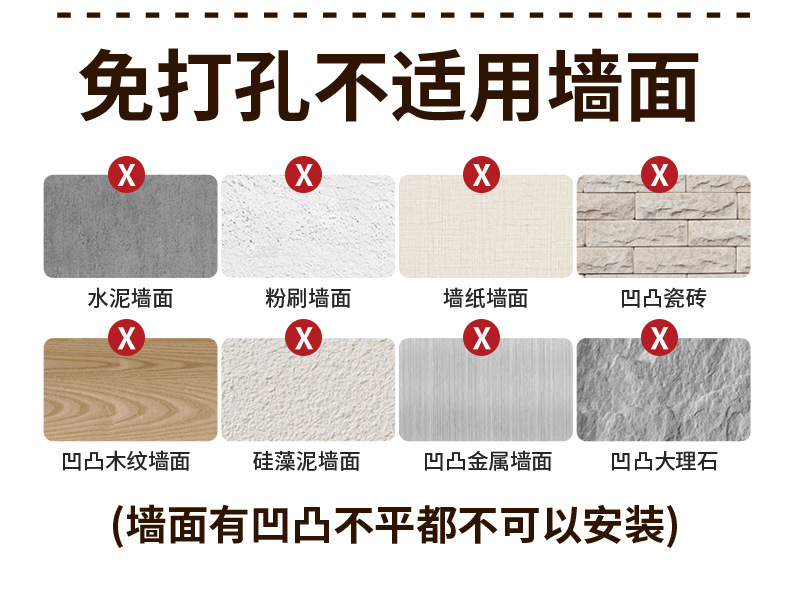 免打孔不适用墙面

X
水泥墙面

X
粉刷墙面

X
墙纸墙面

X
凹凸瓷砖

X
凹凸木纹墙面

X
硅藻泥墙面

X
凹凸金属墙面

X
凹凸大理石

(墙面有凹凸不平都不可以安装)