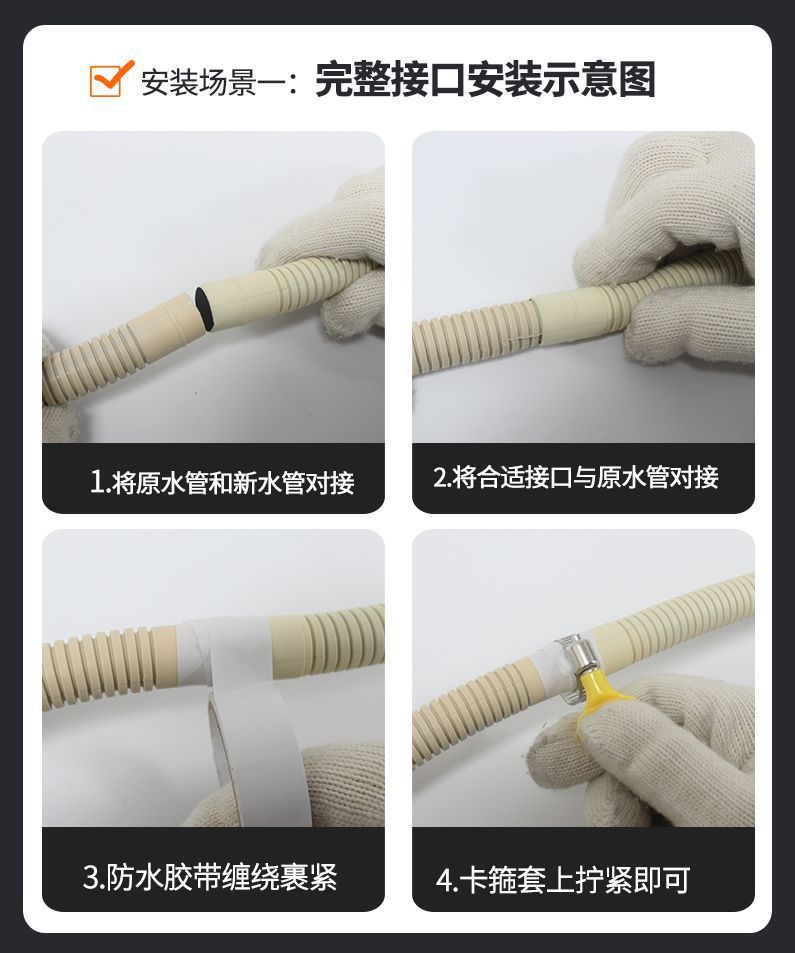 安装场景一：完整接口安装示意图

1.将原水管和新水管对接

2.将合适接口与原水管对接

3.防水胶带缠绕裹紧

4.卡箍套上拧紧即可