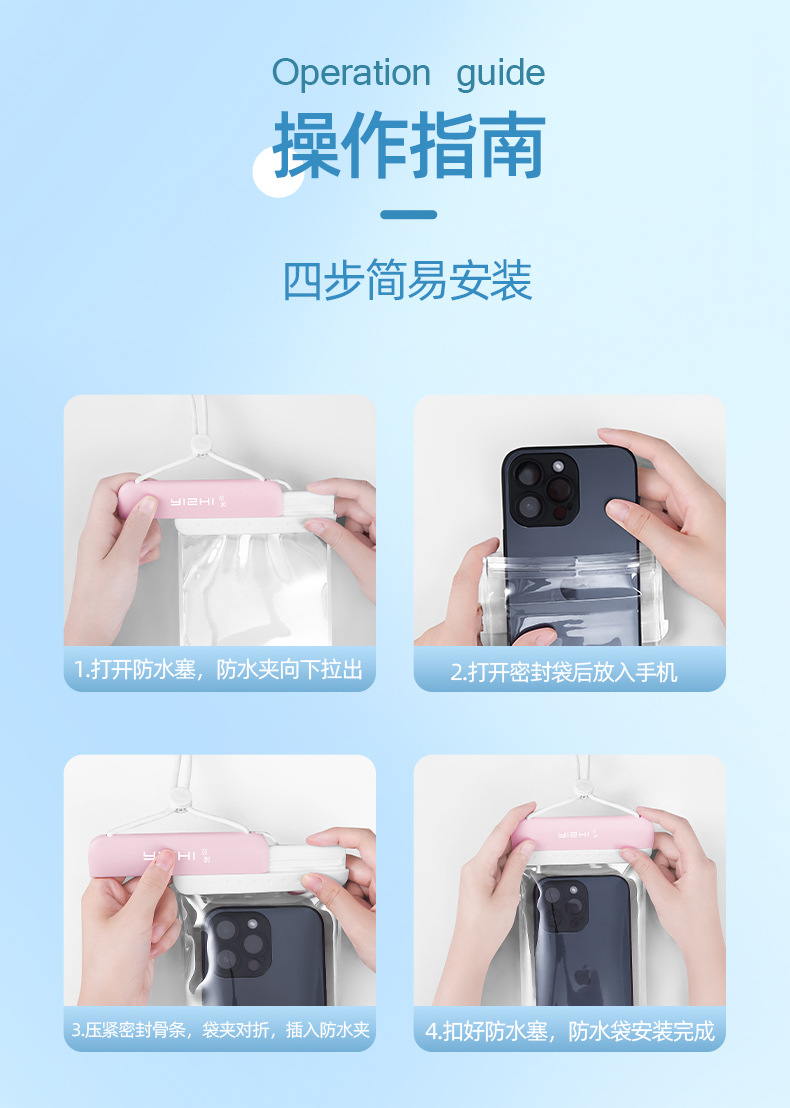 Operation guide

操作指南

四步简易安装

YIZHI

1.打开防水塞，防水夹向下拉出

2.打开密封袋后放入手机

YIZHI

3.压紧密封骨条，袋夹对折，插入防水夹

YIZHI

4.扣好防水塞，防水袋安装完成