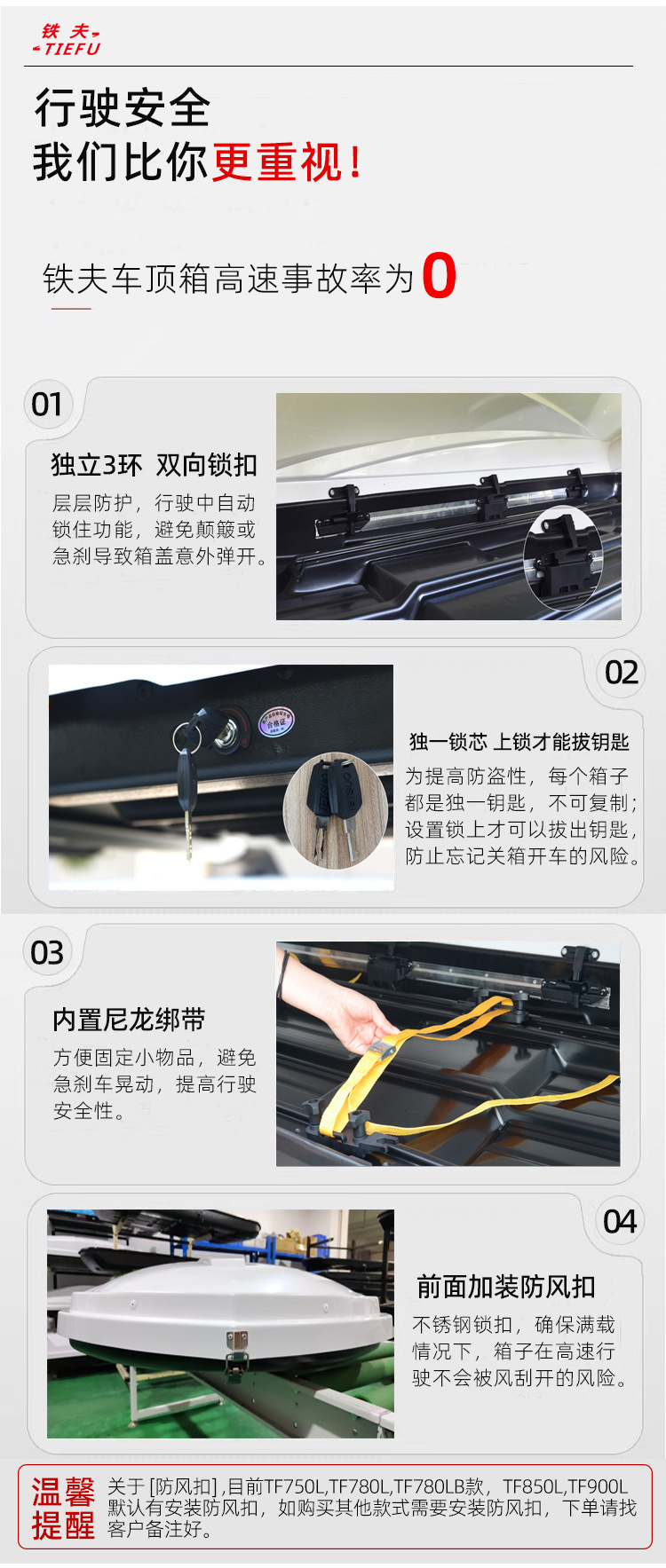 铁 夫
TIEFU

行驶安全
我们比你更重视!

铁夫车顶箱高速事故率为 0

01

独立3环 双向锁扣

层层防护，行驶中自动锁住功能，避免颠簸或急刹导致箱盖意外弹开。

02

合格证

独一锁芯 上锁才能拔钥匙

为提高防盗性，每个箱子都是独一钥匙，不可复制；设置锁上才可以拔出钥匙，防止忘记关箱开车的风险。

03

内置尼龙绑带

方便固定小物品，避免急刹车晃动，提高行驶安全性。

04

前面加装防风扣

不锈钢锁扣，确保满载情况下，箱子在高速行驶不会被风刮开的风险。

温馨提醒 关于 [防风扣] ,目前TF750L,TF780L,TF780LB款，TF850L,TF900L默认有安装防风扣，如购买其他款式需要安装防风扣，下单请找客户备注好。