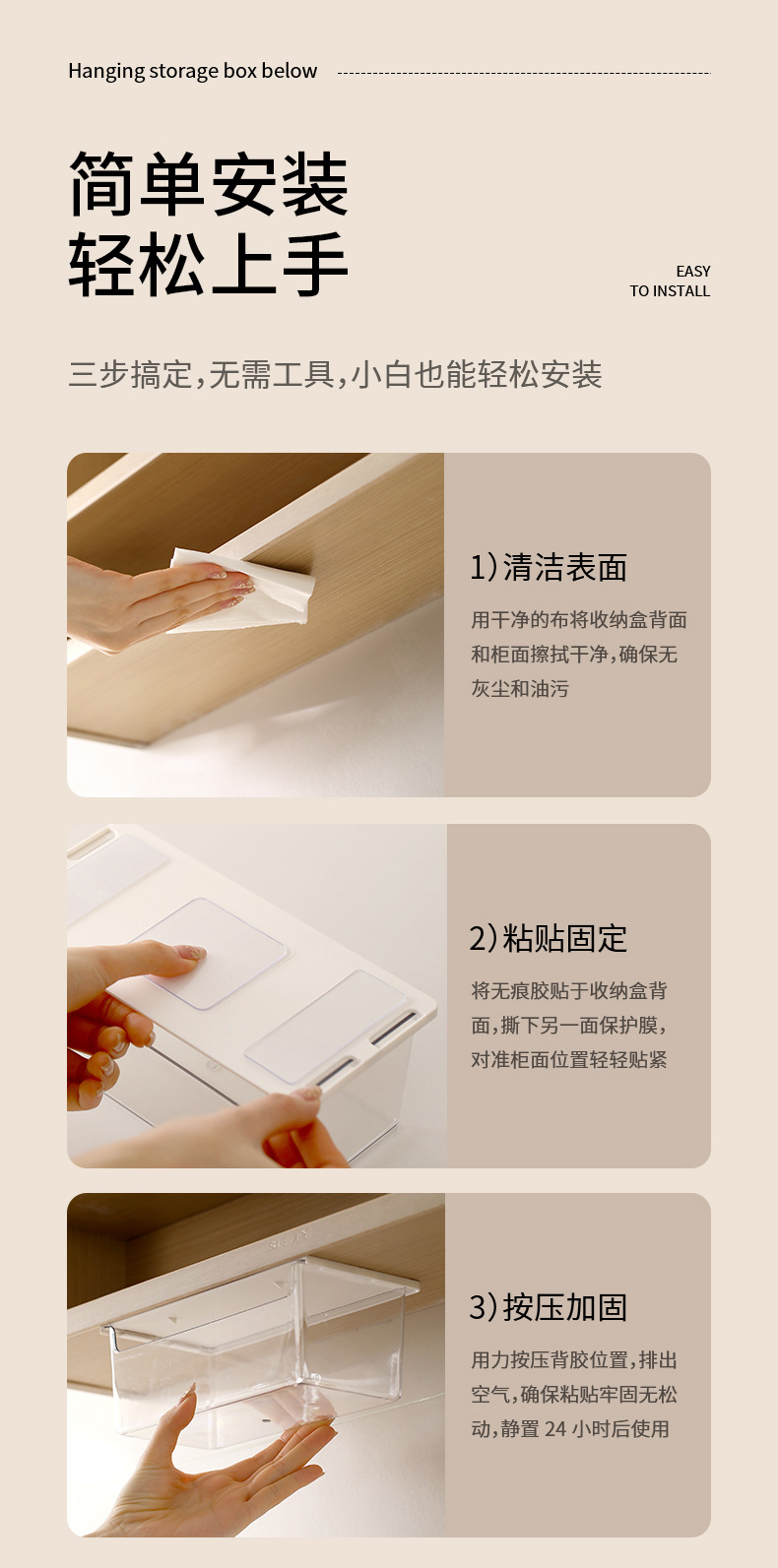 Hanging storage box below

简单安装
轻松上手

EASY
TO INSTALL

三步搞定,无需工具,小白也能轻松安装

1)清洁表面

用干净的布将收纳盒背面和柜面擦拭干净,确保无灰尘和油污

2)粘贴固定

将无痕胶贴于收纳盒背面,撕下另一面保护膜,对准柜面位置轻轻贴紧

3)按压加固

用力按压背胶位置,排出空气,确保粘贴牢固无松动,静置 24 小时后使用