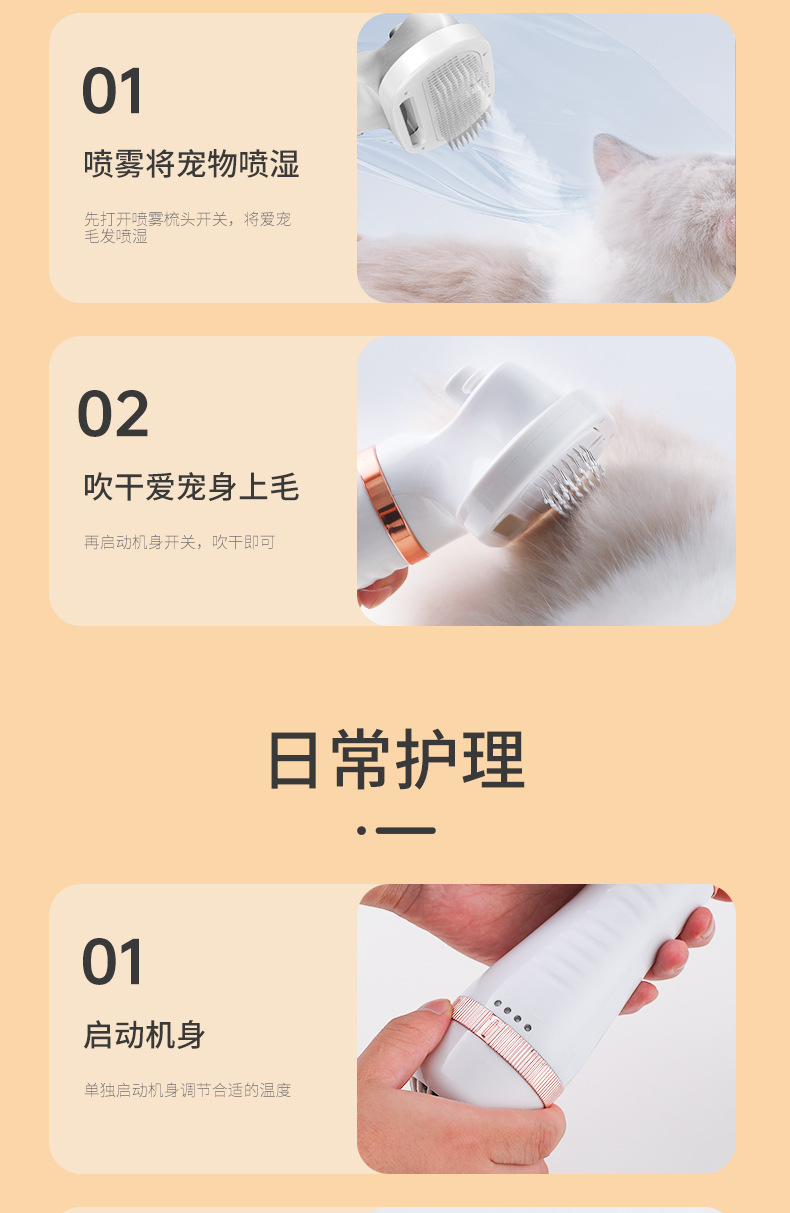 01

喷雾将宠物喷湿

先打开喷雾梳头开关，将爱宠毛发喷湿

02

吹干爱宠身上毛

再启动机身开关，吹干即可

日常护理

01

启动机身

单独启动机身调节合适的温度