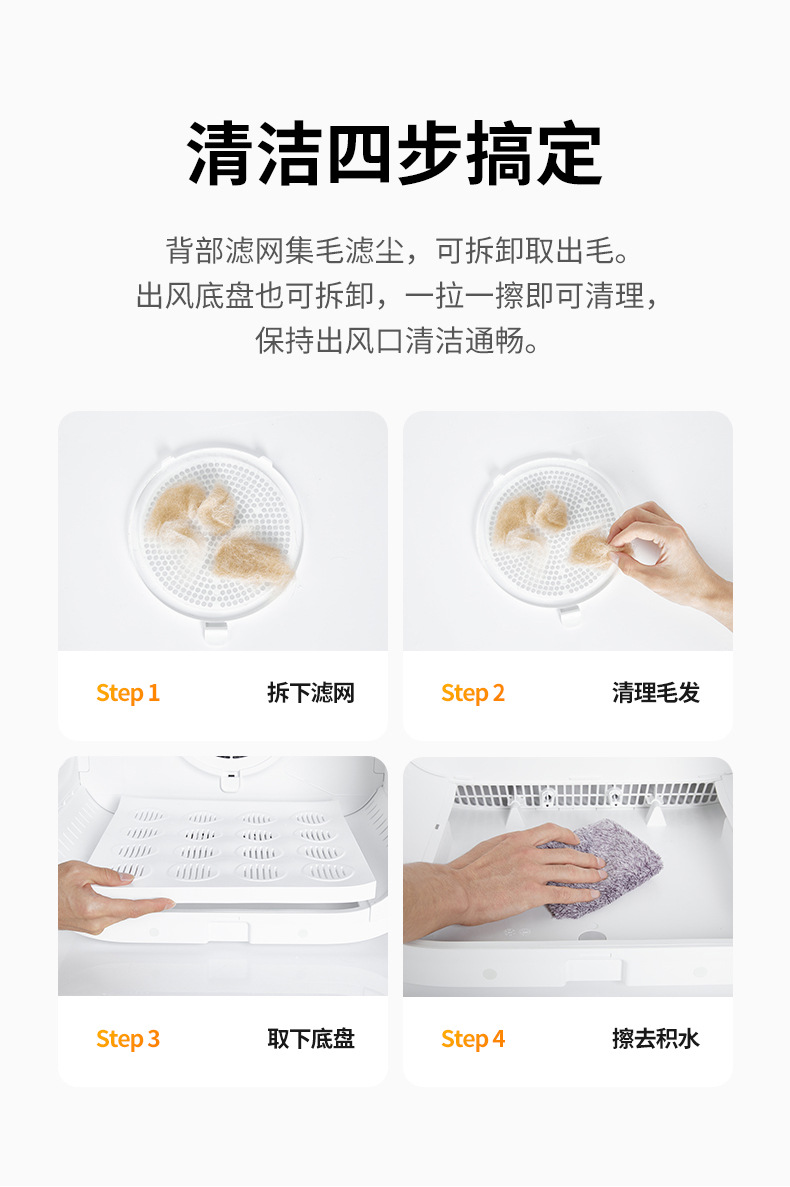 清洁四步搞定

背部滤网集毛滤尘，可拆卸取出毛。
出风底盘也可拆卸，一拉一擦即可清理，
保持出风口清洁通畅。

Step 1 拆下滤网

Step 2 清理毛发

Step 3 取下底盘

Step 4 擦去积水