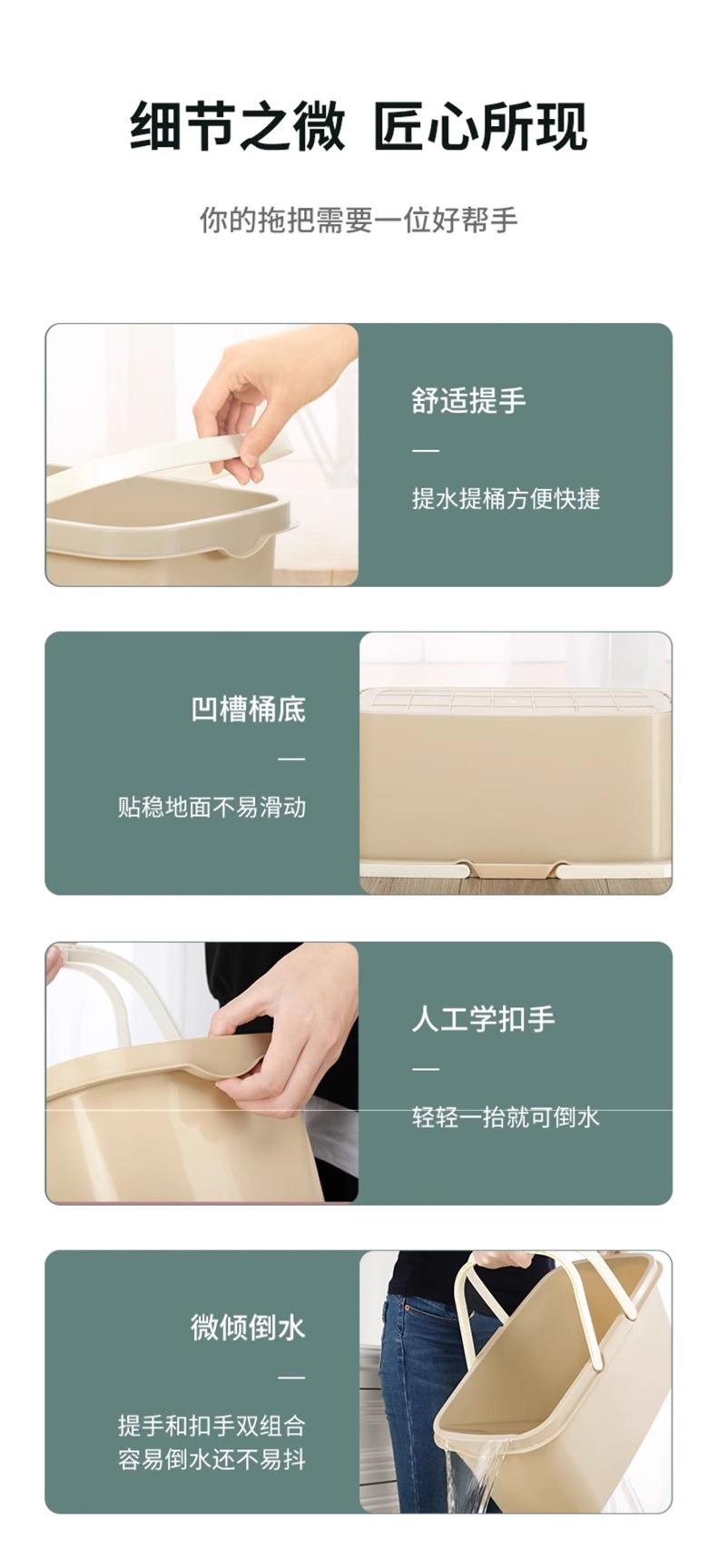 细节之微 匠心所现

你的拖把需要一位好帮手

舒适提手

—

提水提桶方便快捷

凹槽桶底

—

贴稳地面不易滑动

人工学扣手

—

轻轻一抬就可倒水

微倾倒水

—

提手和扣手双组合
容易倒水还不易抖