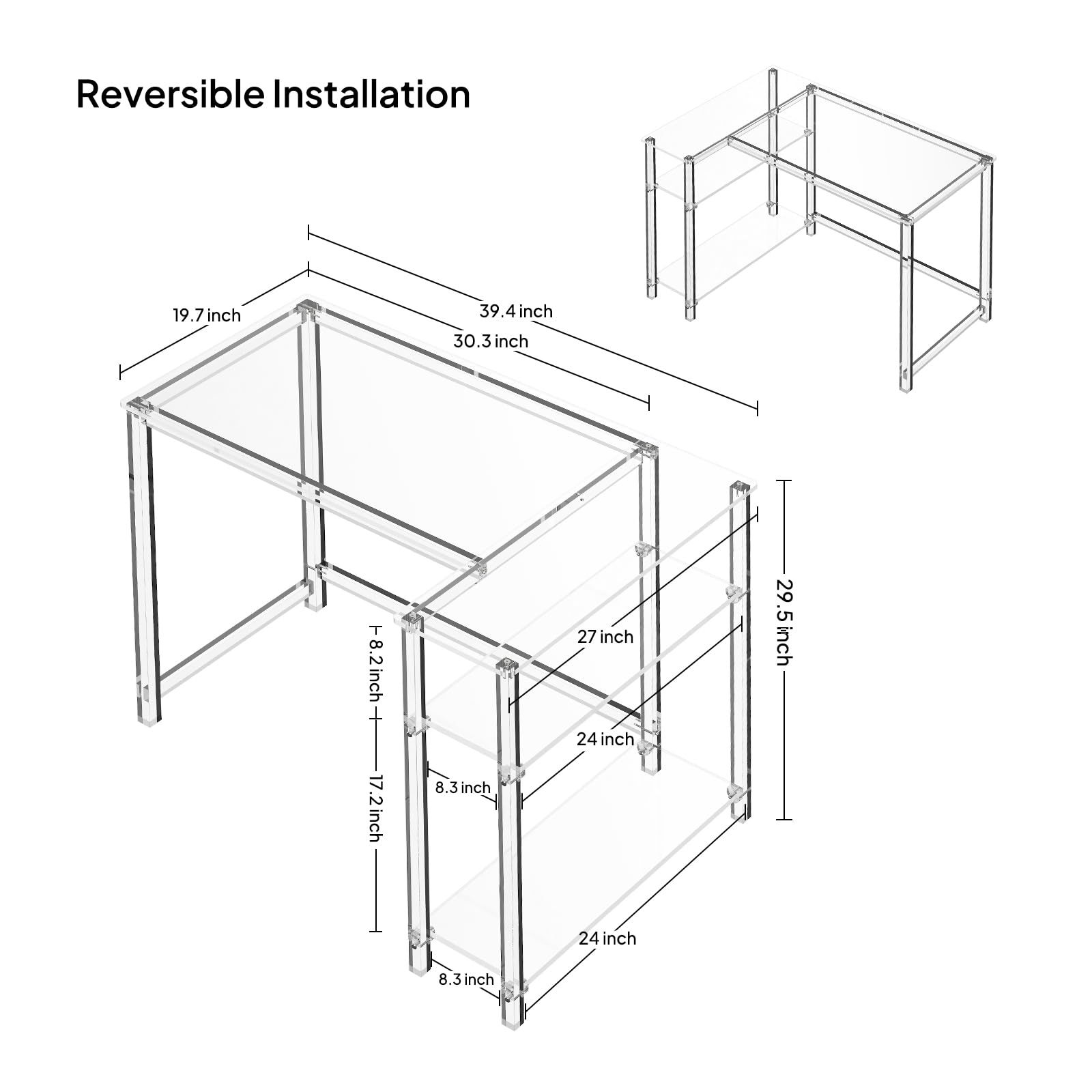 Reversible Installation

19.7 inch

39.4 inch

30.3 inch

29.5 inch

27 inch

8.2 inch

24 inch

8.3 inch

17.2 inch

24 inch

8.3 inch