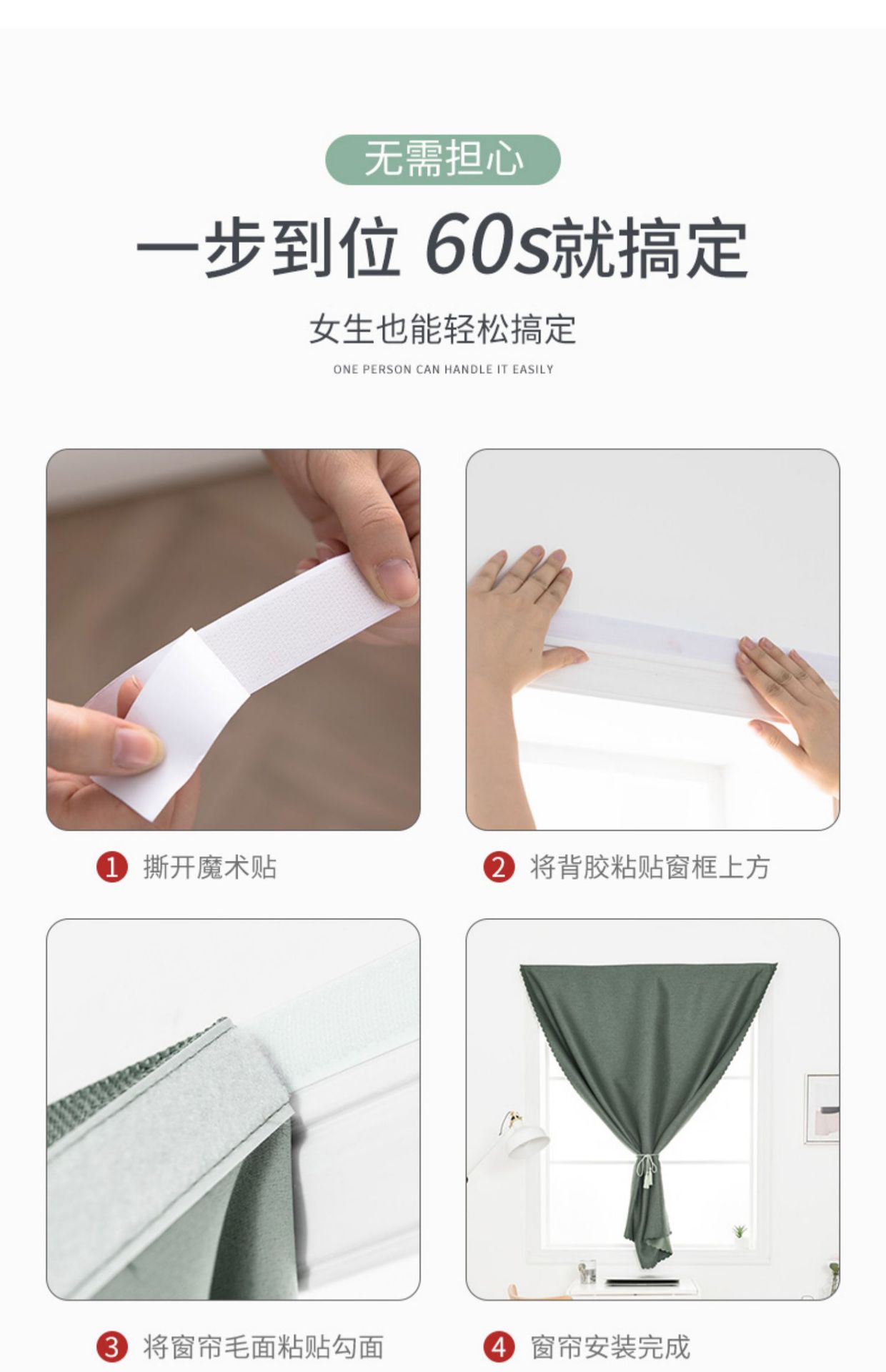 无需担心

一步到位 60s就搞定

女生也能轻松搞定

ONE PERSON CAN HANDLE IT EASILY

1 撕开魔术贴

2 将背胶粘贴窗框上方

3 将窗帘毛面粘贴勾面

4 窗帘安装完成