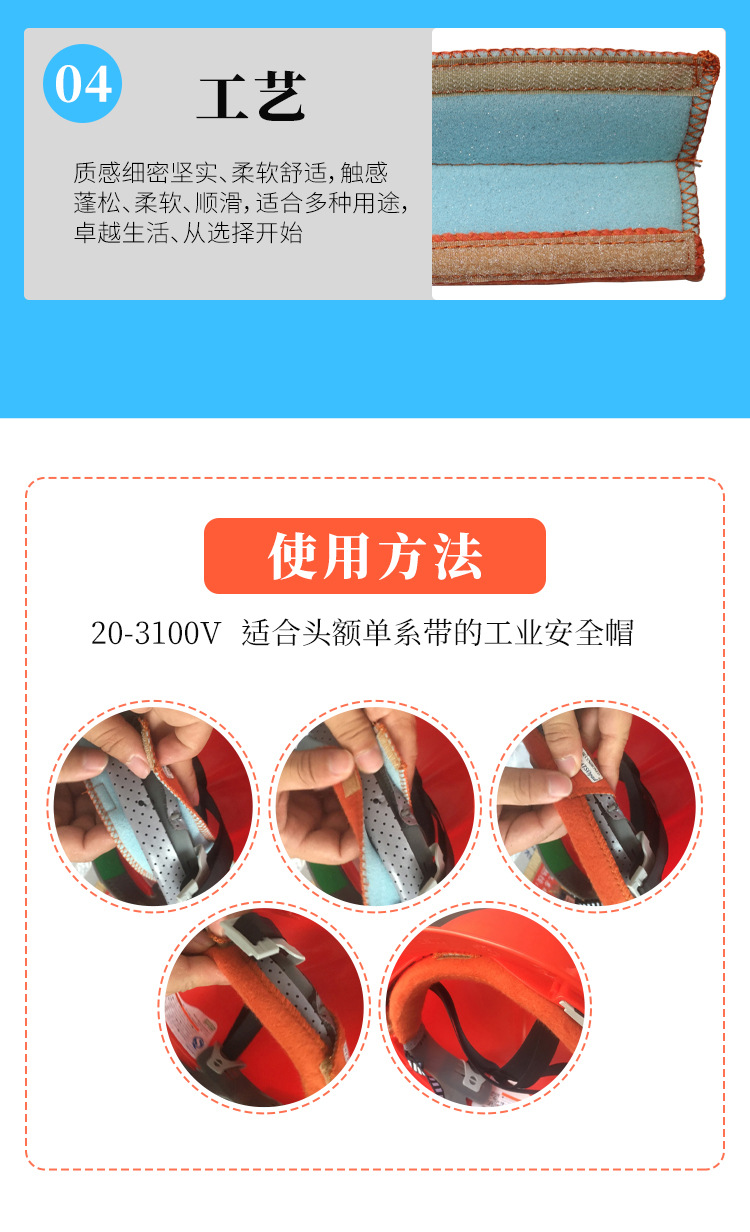 04

工艺

质感细密坚实、柔软舒适，触感蓬松、柔软、顺滑，适合多种用途，卓越生活、从选择开始

使用方法

20-3100V 适合头额单系带的工业安全帽