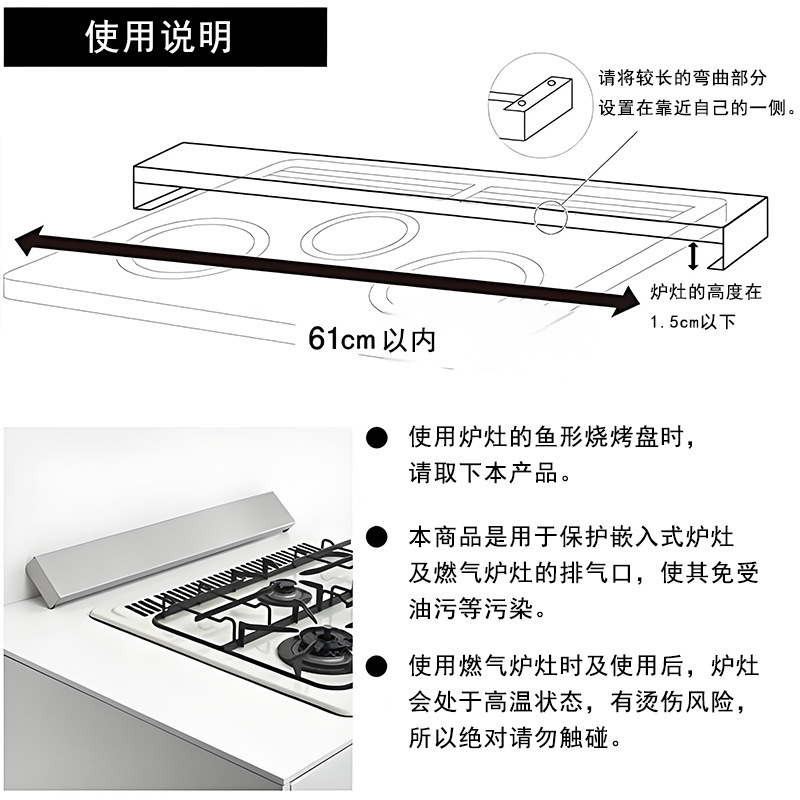 使用说明

请将较长的弯曲部分设置在靠近自己的一侧。

炉灶的高度在1.5cm以下

61cm 以内

● 使用炉灶的鱼形烧烤盘时，请取下本产品。

● 本商品是用于保护嵌入式炉灶及燃气炉灶的排气口，使其免受油污等污染。

● 使用燃气炉灶时及使用后，炉灶会处于高温状态，有烫伤风险，所以绝对请勿触碰。