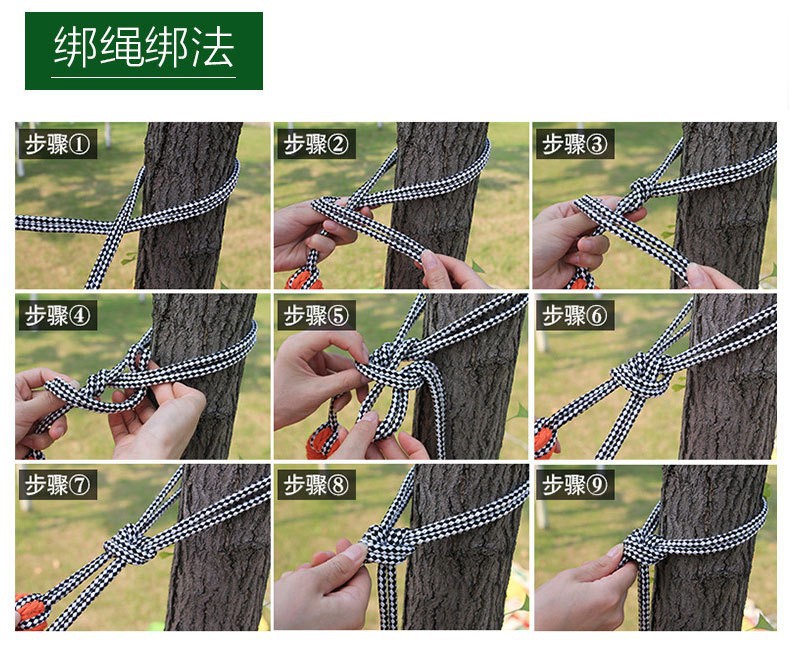 绑绳绑法

步骤①

步骤②

步骤③

步骤④

步骤⑤

步骤⑥

步骤⑦

步骤⑧

步骤⑨